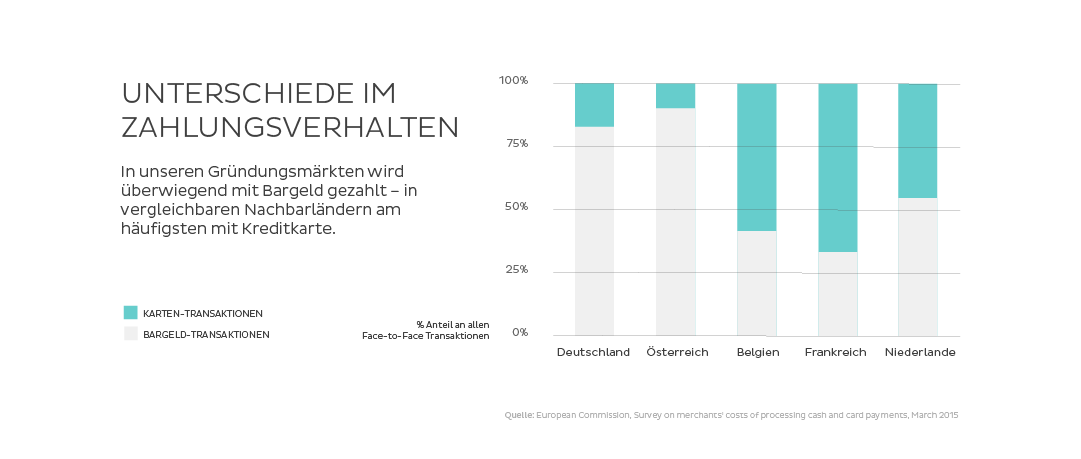 UNTERSCHIEDE IM ZAHLUNGSVERHALTEN

In unseren Gründungsmärkten wird überwiegend mit Bargeld gezahlt – in vergleichbaren Nachbarländern am häufigsten mit Kreditkarte.

KARTEN-TRANSAKTIONEN
BARGELD-TRANSAKTIONEN

% Anteil an allen Face-to-Face Transaktionen

100%
75%
50%
25%
0%

Deutschland
Österreich
Belgien
Frankreich
Niederlande

Quelle: European Commission, Survey on merchants' costs of processing cash and card payments, March 2015