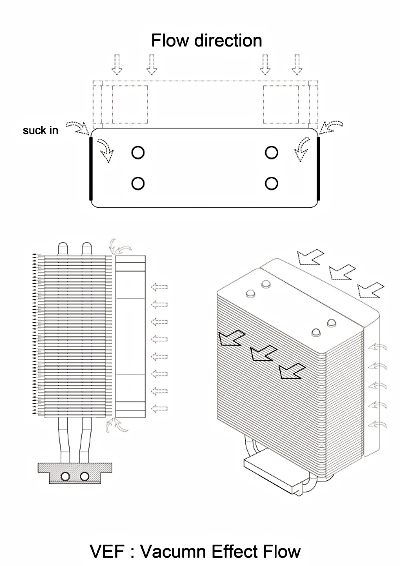 Flow direction

suck in

VEF : Vacumn Effect Flow