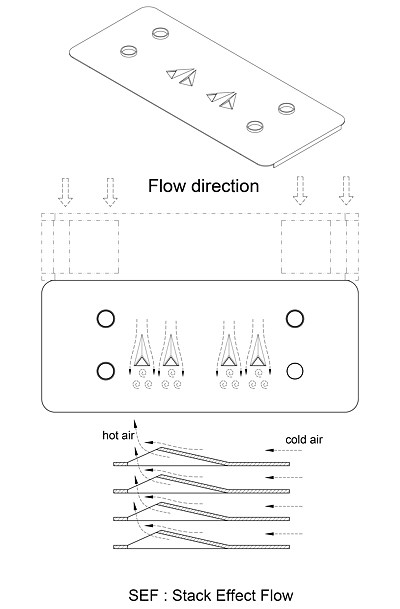 Flow direction

hot air

cold air

SEF : Stack Effect Flow