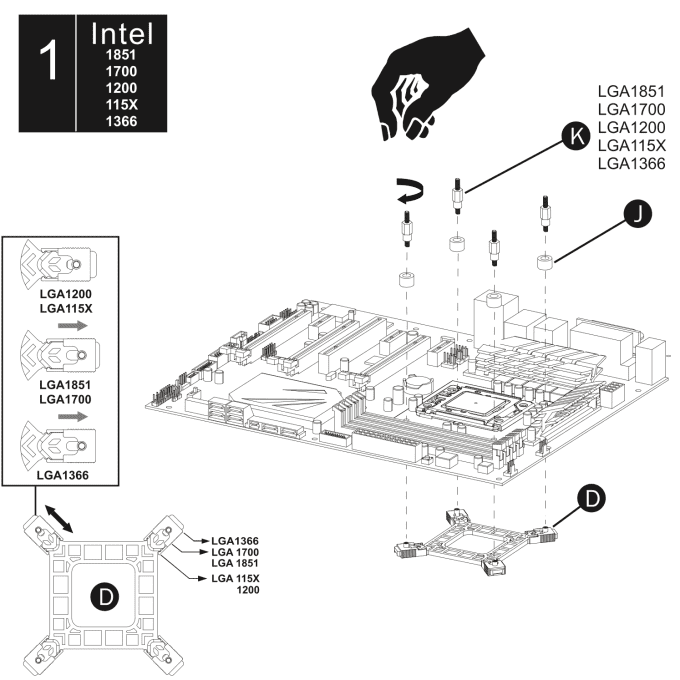 1 Intel
1851
1700
1200
115X
1366

LGA1851
LGA1700
LGA1200
LGA115X
LGA1366

K

J

LGA1200
LGA115X

LGA1851
LGA1700

LGA1366

D

LGA1366
LGA 1700
LGA 1851
LGA 115X
1200

D