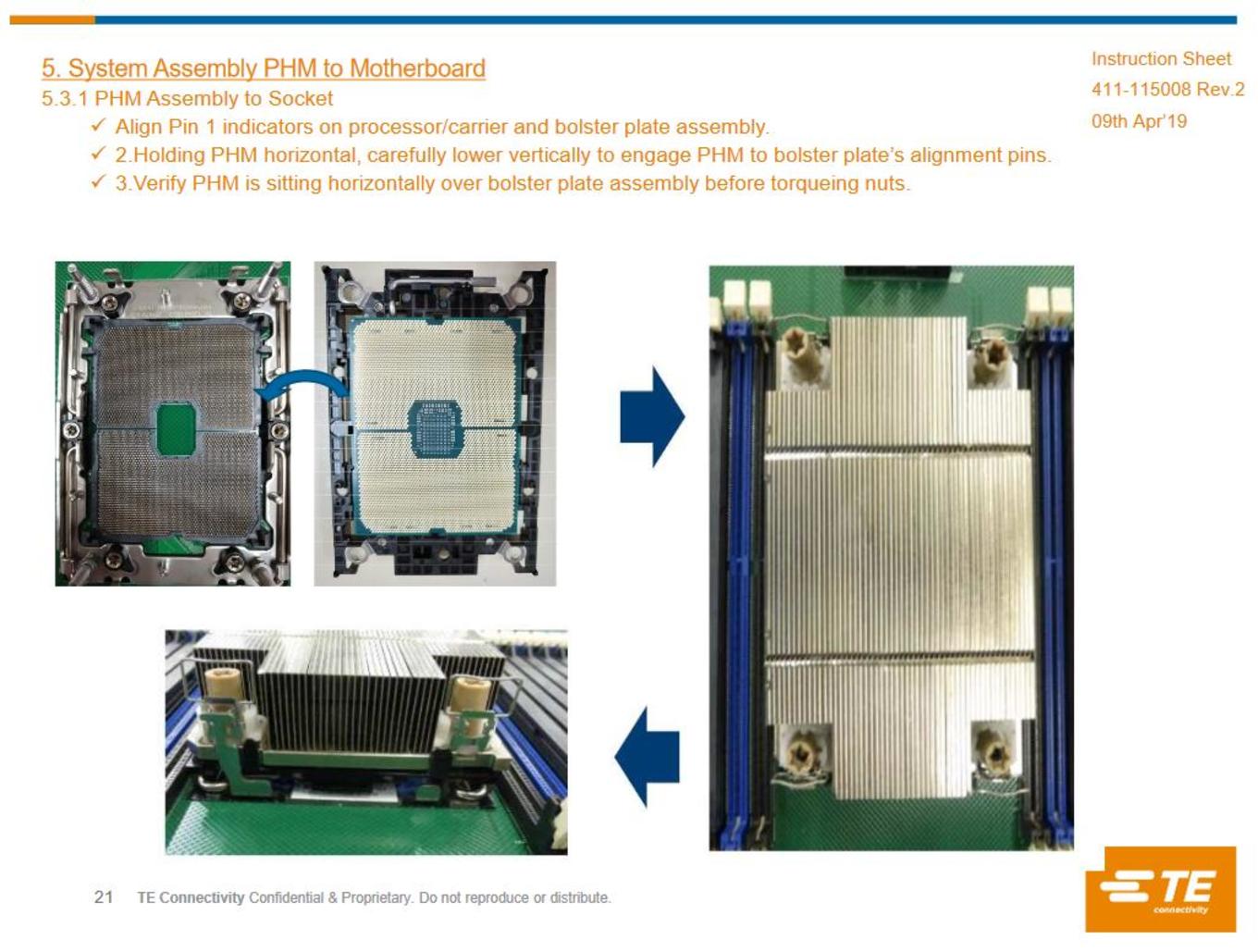 5. System Assembly PHM to Motherboard

5.3.1 PHM Assembly to Socket

✓ Align Pin 1 indicators on processor/carrier and bolster plate assembly.

✓ 2.Holding PHM horizontal, carefully lower vertically to engage PHM to bolster plate's alignment pins.

✓ 3.Verify PHM is sitting horizontally over bolster plate assembly before torqueing nuts.

Instruction Sheet
411-115008 Rev.2
09th Apr'19

21 TE Connectivity Confidential & Proprietary. Do not reproduce or distribute.

TE connectivity