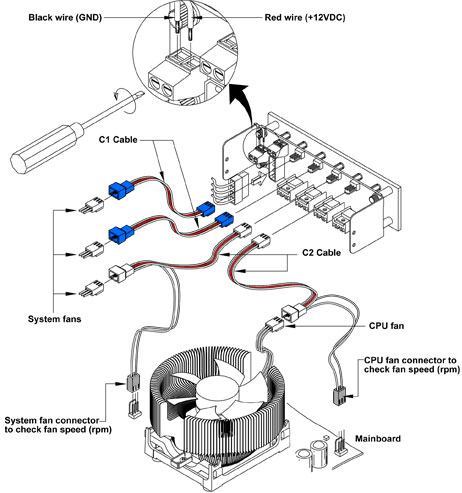 Black wire (GND)

Red wire (+12VDC)

C1 Cable

C2 Cable

System fans

CPU fan

CPU fan connector to check fan speed (rpm)

System fan connector to check fan speed (rpm)

Mainboard