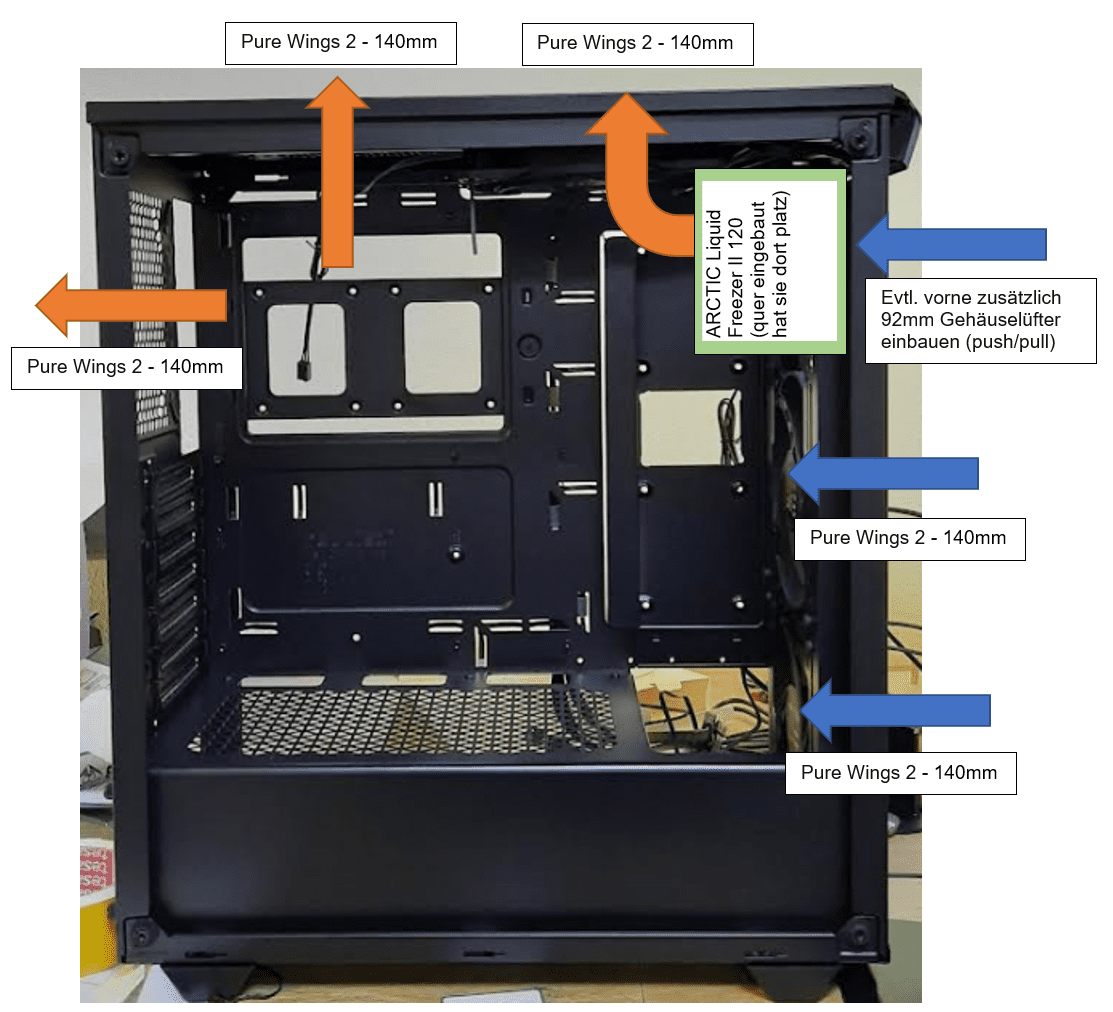 Pure Wings 2 - 140mm

Pure Wings 2 - 140mm

ARCTIC Liquid Freezer II 120 (quer eingebaut hat sie dort platz)

Evtl. vorne zusätzlich 92mm Gehäuselüfter einbauen (push/pull)

Pure Wings 2 - 140mm

Pure Wings 2 - 140mm

Pure Wings 2 - 140mm