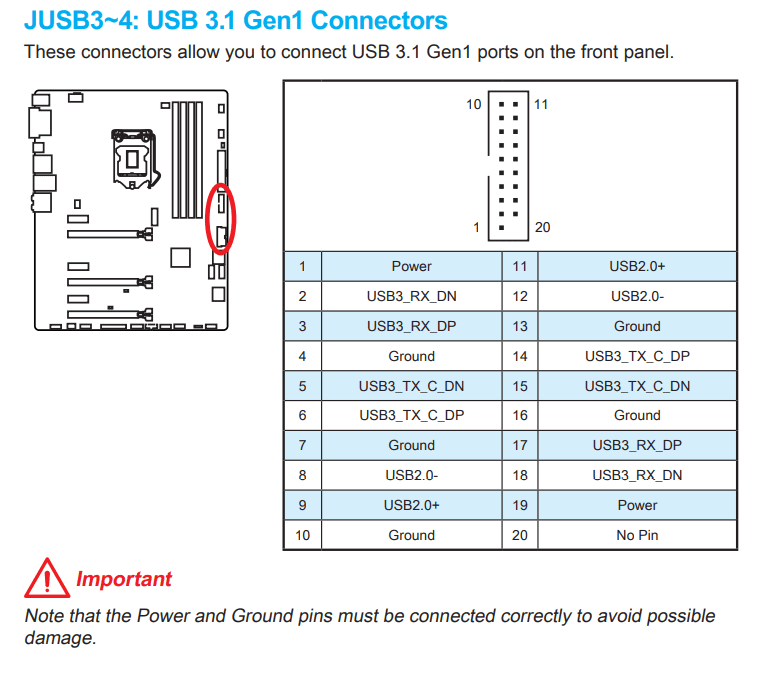 JUSB3~4: USB 3.1 Gen1 Connectors

These connectors allow you to connect USB 3.1 Gen1 ports on the front panel.

10 11

1 20

| 1 | Power | 11 | USB2.0+ |
|---|---|---|---|
| 2 | USB3_RX_DN | 12 | USB2.0- |
| 3 | USB3_RX_DP | 13 | Ground |
| 4 | Ground | 14 | USB3_TX_C_DP |
| 5 | USB3_TX_C_DN | 15 | USB3_TX_C_DN |
| 6 | USB3_TX_C_DP | 16 | Ground |
| 7 | Ground | 17 | USB3_RX_DP |
| 8 | USB2.0- | 18 | USB3_RX_DN |
| 9 | USB2.0+ | 19 | Power |
| 10 | Ground | 20 | No Pin |

Important

Note that the Power and Ground pins must be connected correctly to avoid possible damage.