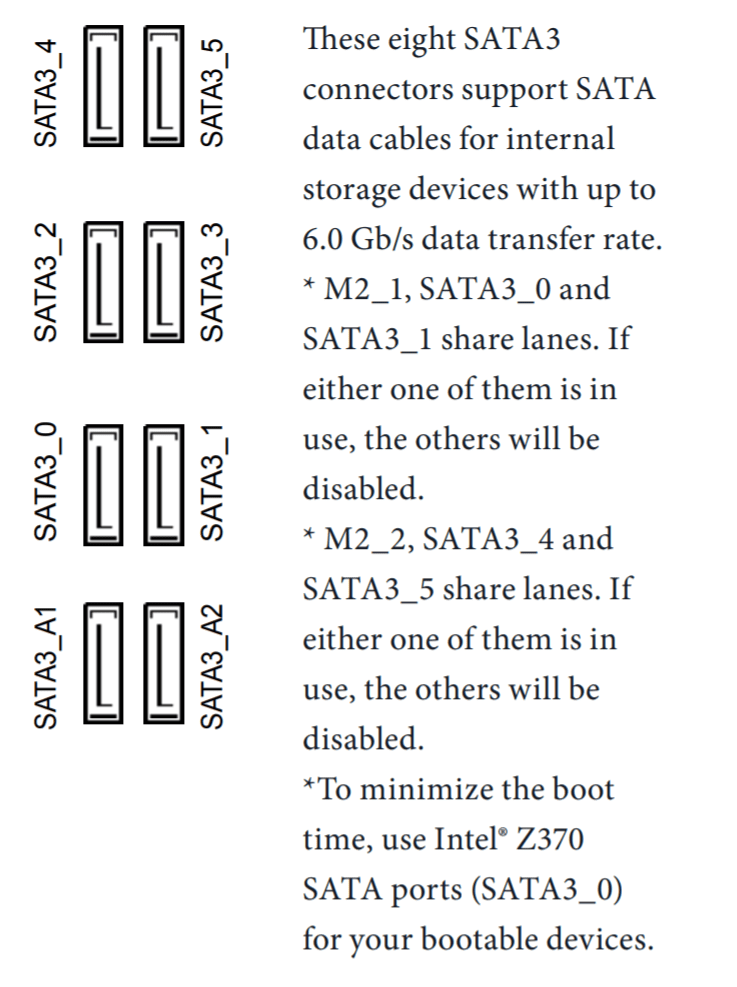 SATA3_4 SATA3_5
SATA3_2 SATA3_3
SATA3_0 SATA3_1
SATA3_A1 SATA3_A2

These eight SATA3 connectors support SATA data cables for internal storage devices with up to 6.0 Gb/s data transfer rate.
* M2_1, SATA3_0 and SATA3_1 share lanes. If either one of them is in use, the others will be disabled.
* M2_2, SATA3_4 and SATA3_5 share lanes. If either one of them is in use, the others will be disabled.
*To minimize the boot time, use Intel® Z370 SATA ports (SATA3_0) for your bootable devices.