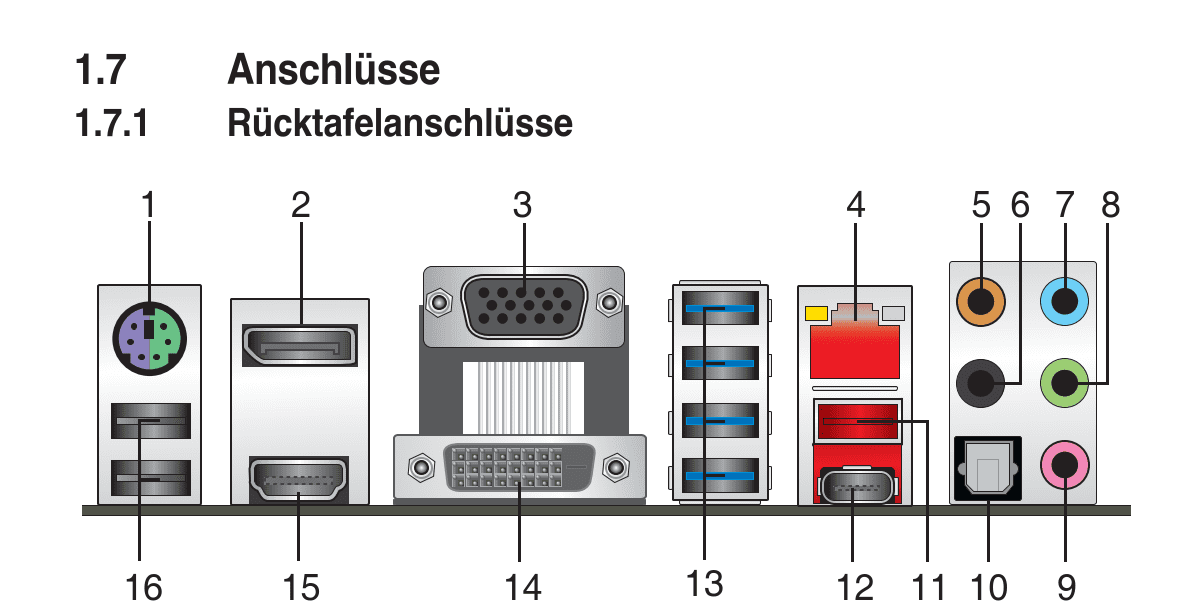 1.7 Anschlüsse

1.7.1 Rücktafelanschlüsse

1 2 3 4 5 6 7 8

16 15 14 13 12 11 10 9