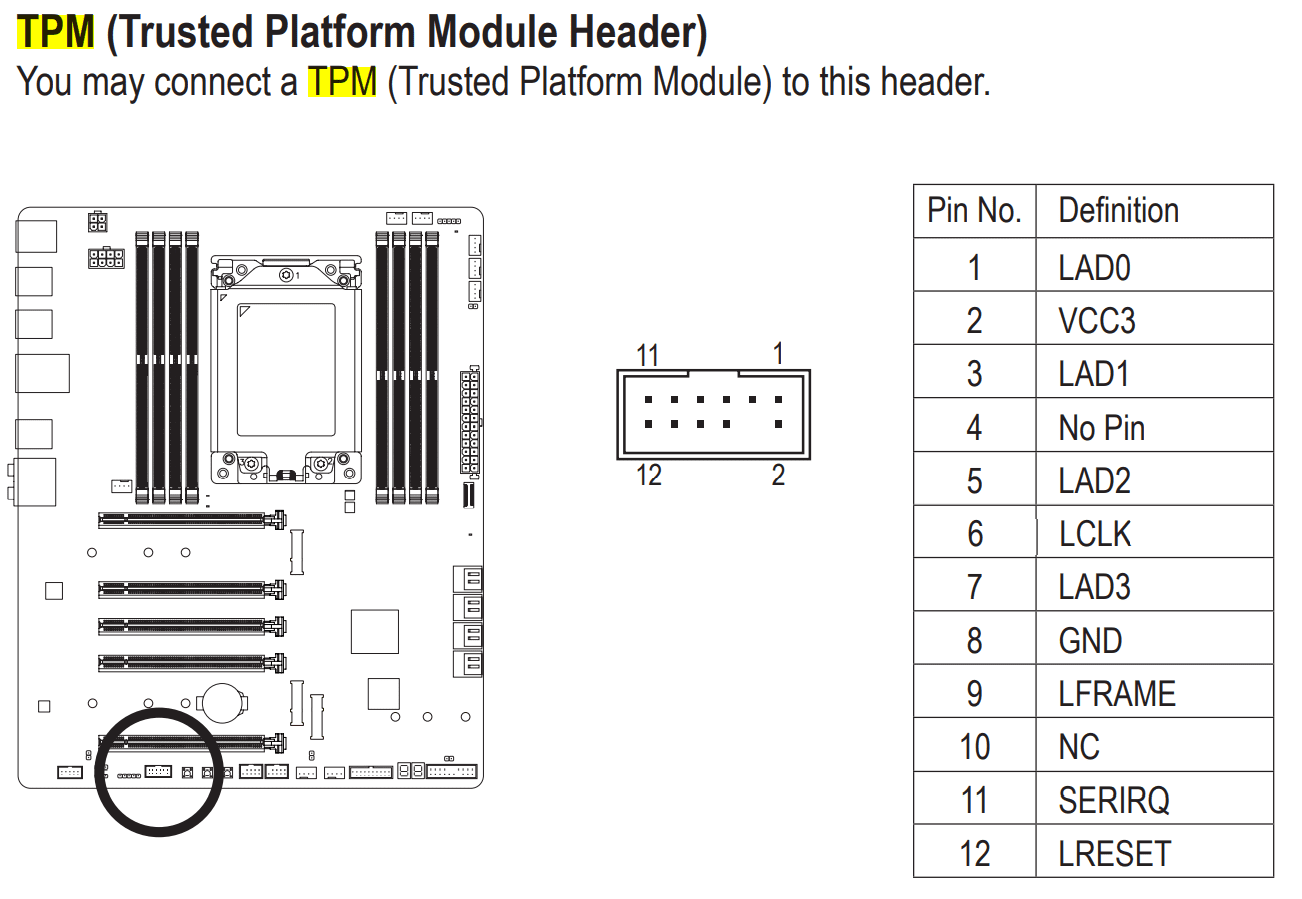 TPM (Trusted Platform Module Header)
You may connect a TPM (Trusted Platform Module) to this header.

11 1
12 2

| Pin No. | Definition |
|---|---|
| 1 | LAD0 |
| 2 | VCC3 |
| 3 | LAD1 |
| 4 | No Pin |
| 5 | LAD2 |
| 6 | LCLK |
| 7 | LAD3 |
| 8 | GND |
| 9 | LFRAME |
| 10 | NC |
| 11 | SERIRQ |
| 12 | LRESET |