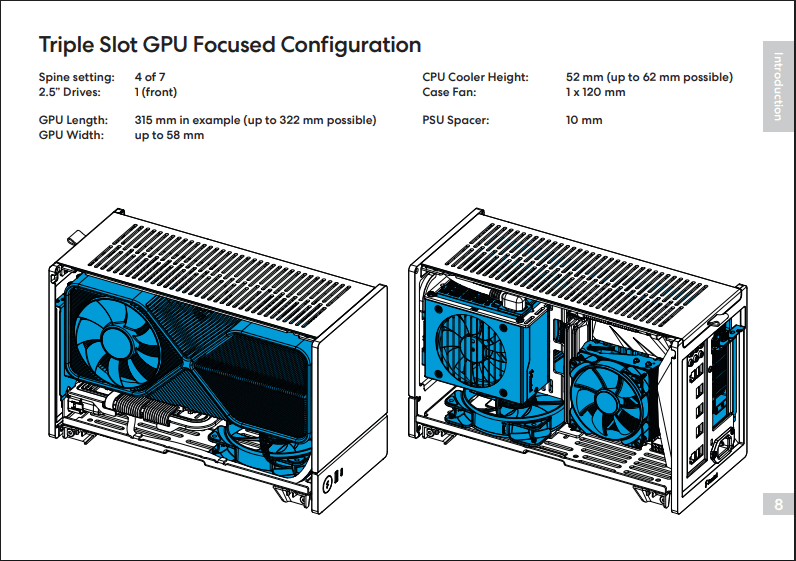 Triple Slot GPU Focused Configuration

Spine setting: 4 of 7
2.5" Drives: 1 (front)

GPU Length: 315 mm in example (up to 322 mm possible)
GPU Width: up to 58 mm

CPU Cooler Height: 52 mm (up to 62 mm possible)
Case Fan: 1 x 120 mm

PSU Spacer: 10 mm

Introduction

8