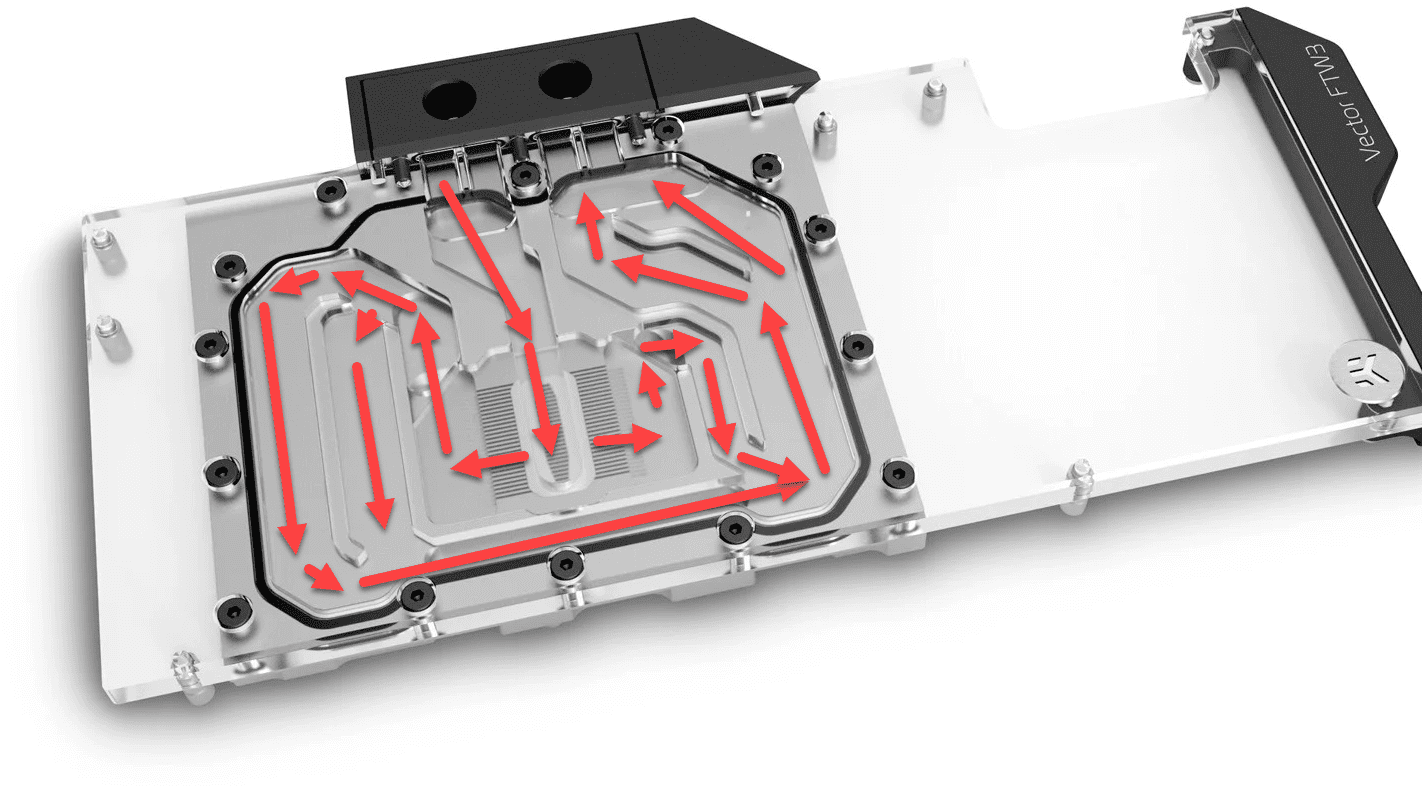 Vector FTW3