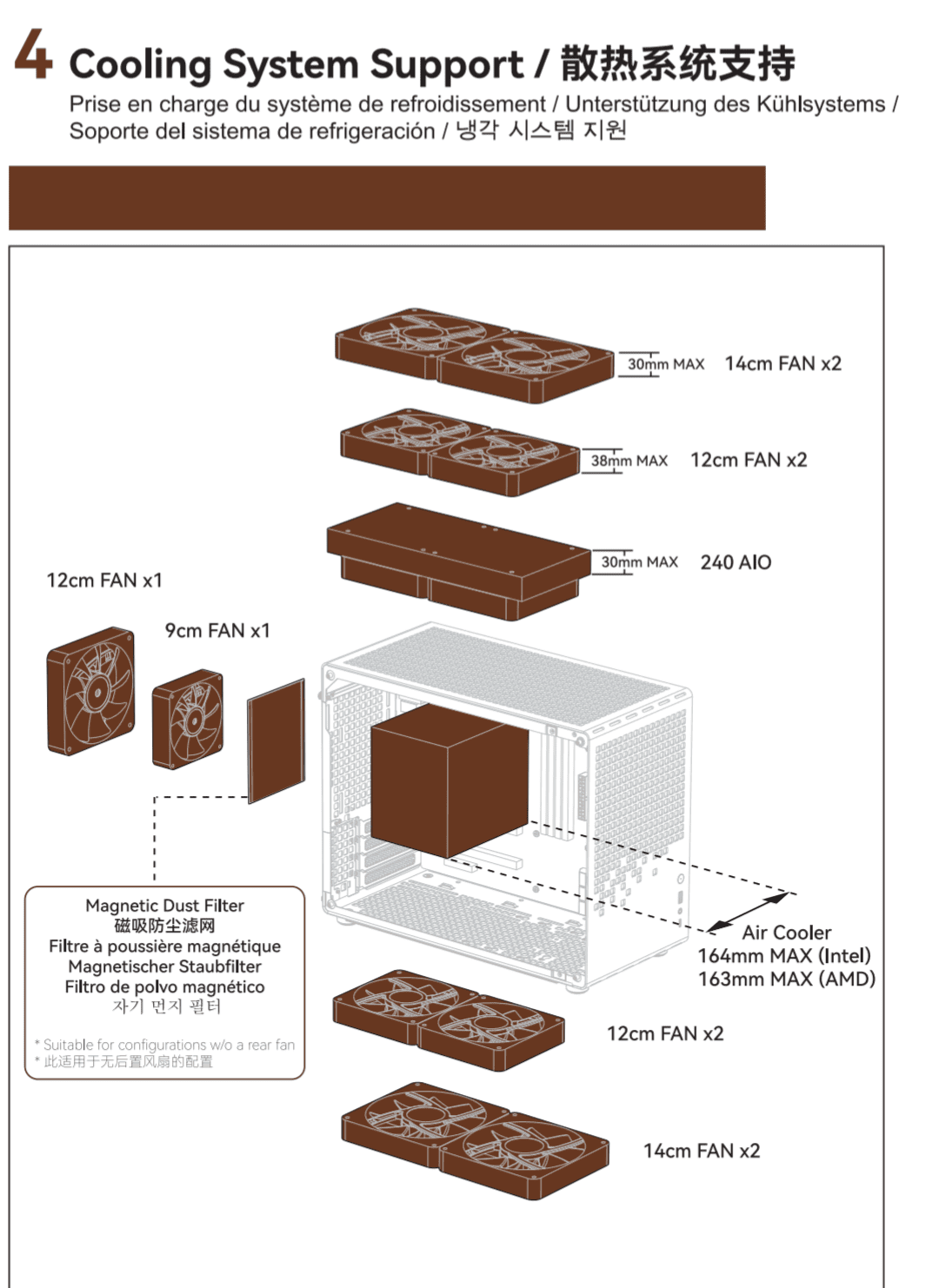 4 Cooling System Support / 散热系统支持
Prise en charge du système de refroidissement / Unterstützung des Kühlsystems / Soporte del sistema de refrigeración / 냉각 시스템 지원

30mm MAX 14cm FAN x2

38mm MAX 12cm FAN x2

30mm MAX 240 AIO

12cm FAN x1

9cm FAN x1

Magnetic Dust Filter
磁吸防尘滤网
Filtre à poussière magnétique
Magnetischer Staubfilter
Filtro de polvo magnético
자기 먼지 필터

* Suitable for configurations w/o a rear fan
* 此适用于无后置风扇的配置

Air Cooler
164mm MAX (Intel)
163mm MAX (AMD)

12cm FAN x2

14cm FAN x2