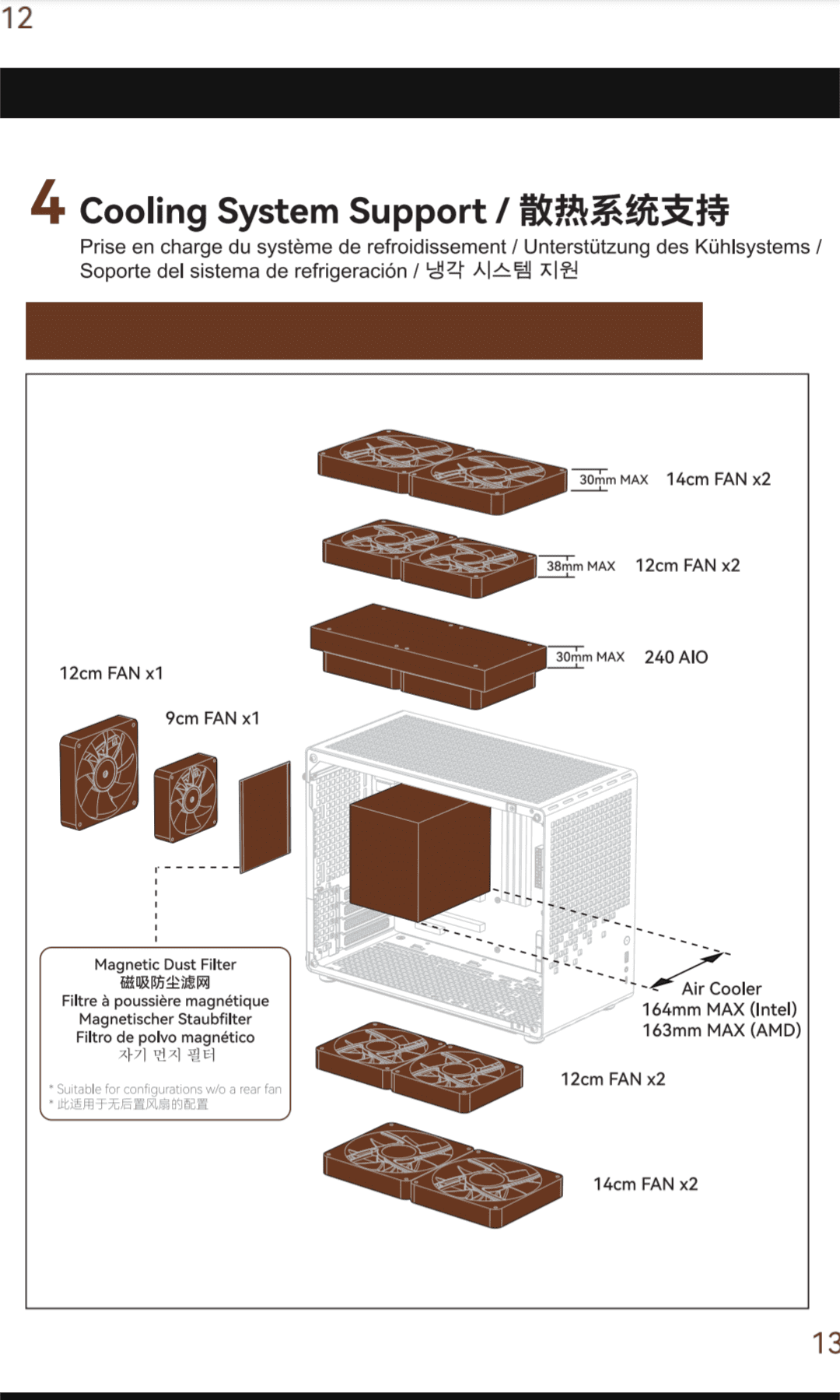 12

4 Cooling System Support / 散热系统支持

Prise en charge du système de refroidissement / Unterstützung des Kühlsystems / Soporte del sistema de refrigeración / 냉각 시스템 지원

30mm MAX 14cm FAN x2

38mm MAX 12cm FAN x2

30mm MAX 240 AIO

12cm FAN x1

9cm FAN x1

Magnetic Dust Filter
磁吸防尘滤网
Filtre à poussière magnétique
Magnetischer Staubfilter
Filtro de polvo magnético
자기 먼지 필터

* Suitable for configurations w/o a rear fan
* 此适用于无后置风扇的配置

Air Cooler
164mm MAX (Intel)
163mm MAX (AMD)

12cm FAN x2

14cm FAN x2

13