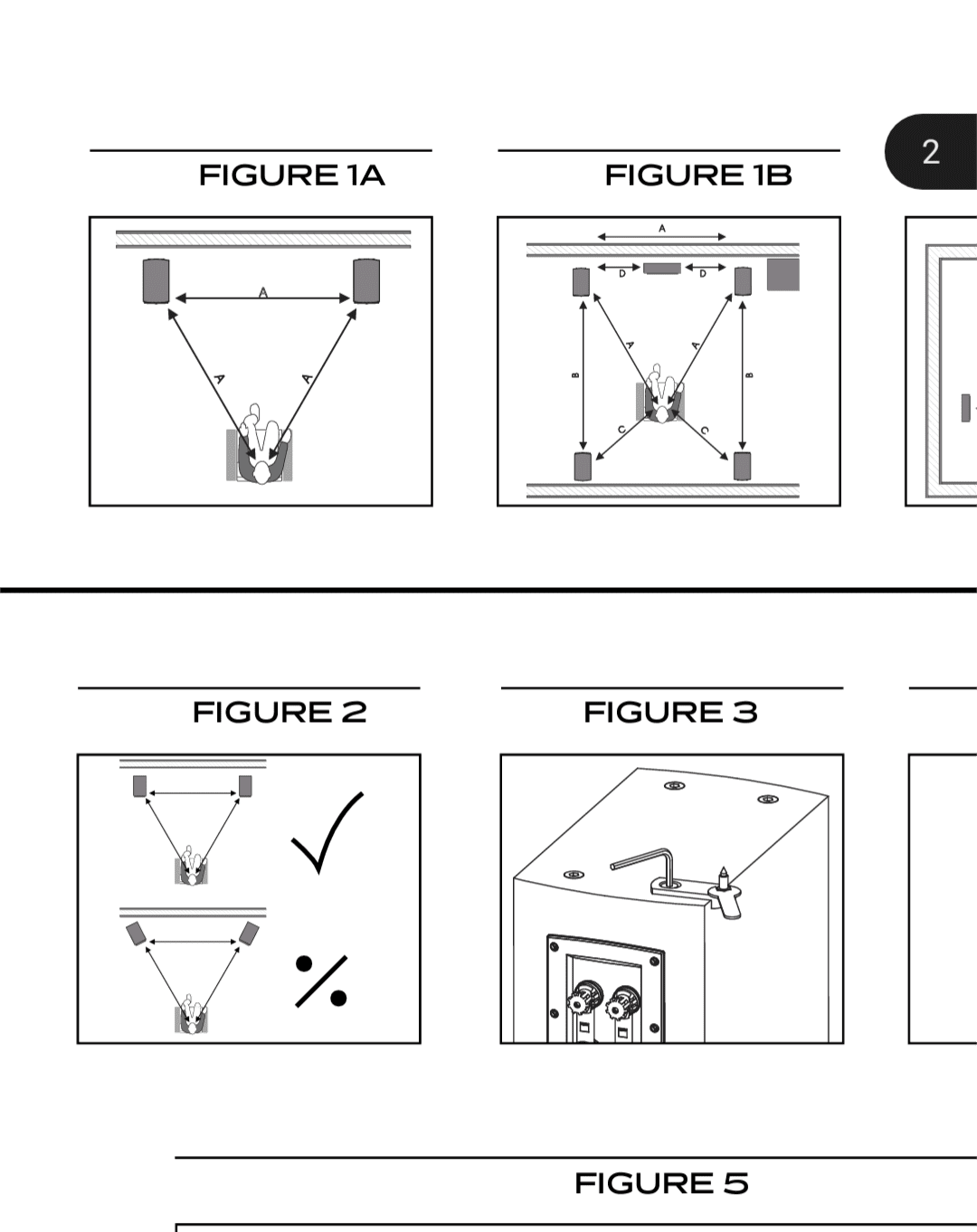 2

FIGURE 1A

A
A
A

FIGURE 1B

A
D
D
A
A
B
B
C
C

FIGURE 2

FIGURE 3

FIGURE 5