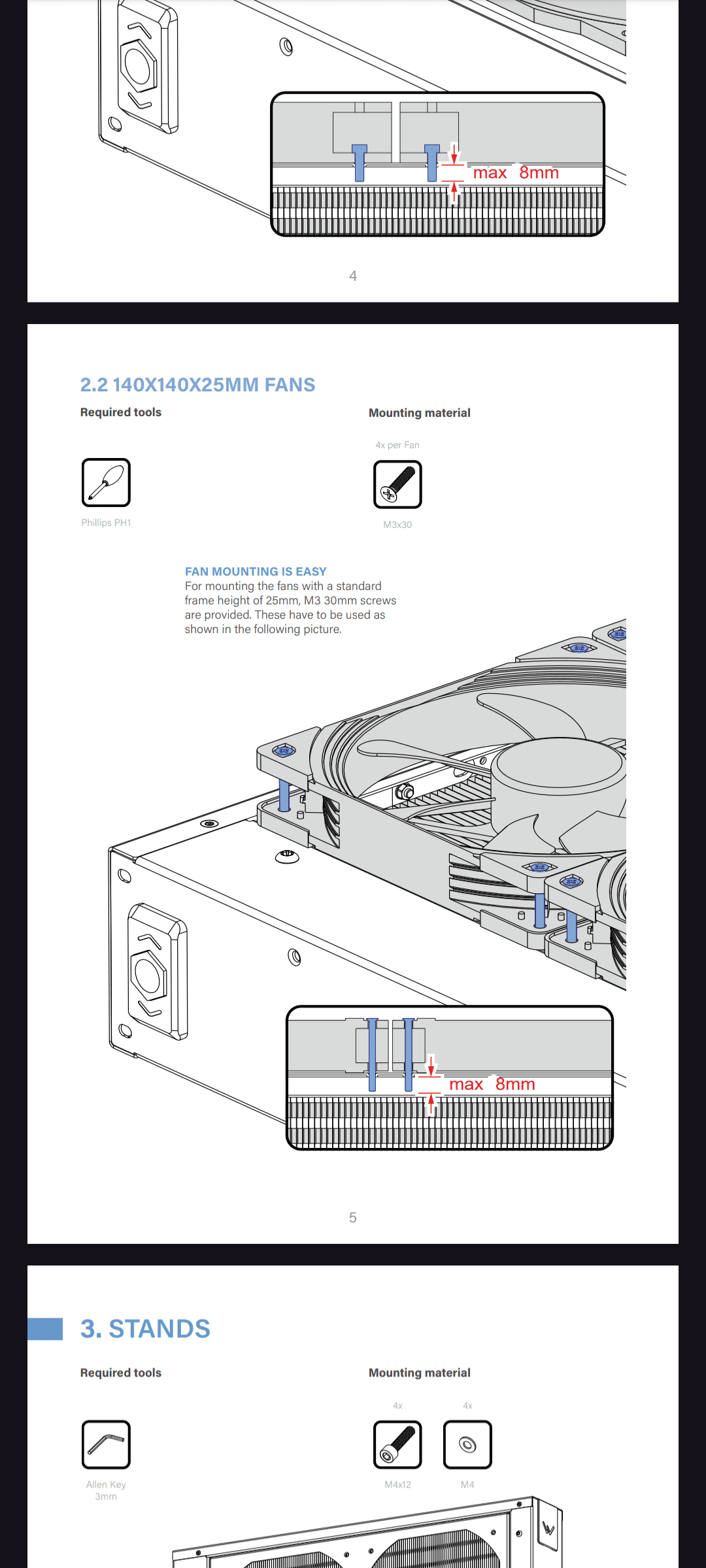 max 8mm

4

2.2 140X140X25MM FANS

Required tools

Phillips PH1

Mounting material

4x per Fan

M3x30

FAN MOUNTING IS EASY
For mounting the fans with a standard frame height of 25mm, M3 30mm screws are provided. These have to be used as shown in the following picture.

max 8mm

5

3. STANDS

Required tools

Allen Key 3mm

Mounting material

4x

M4x12

4x

M4