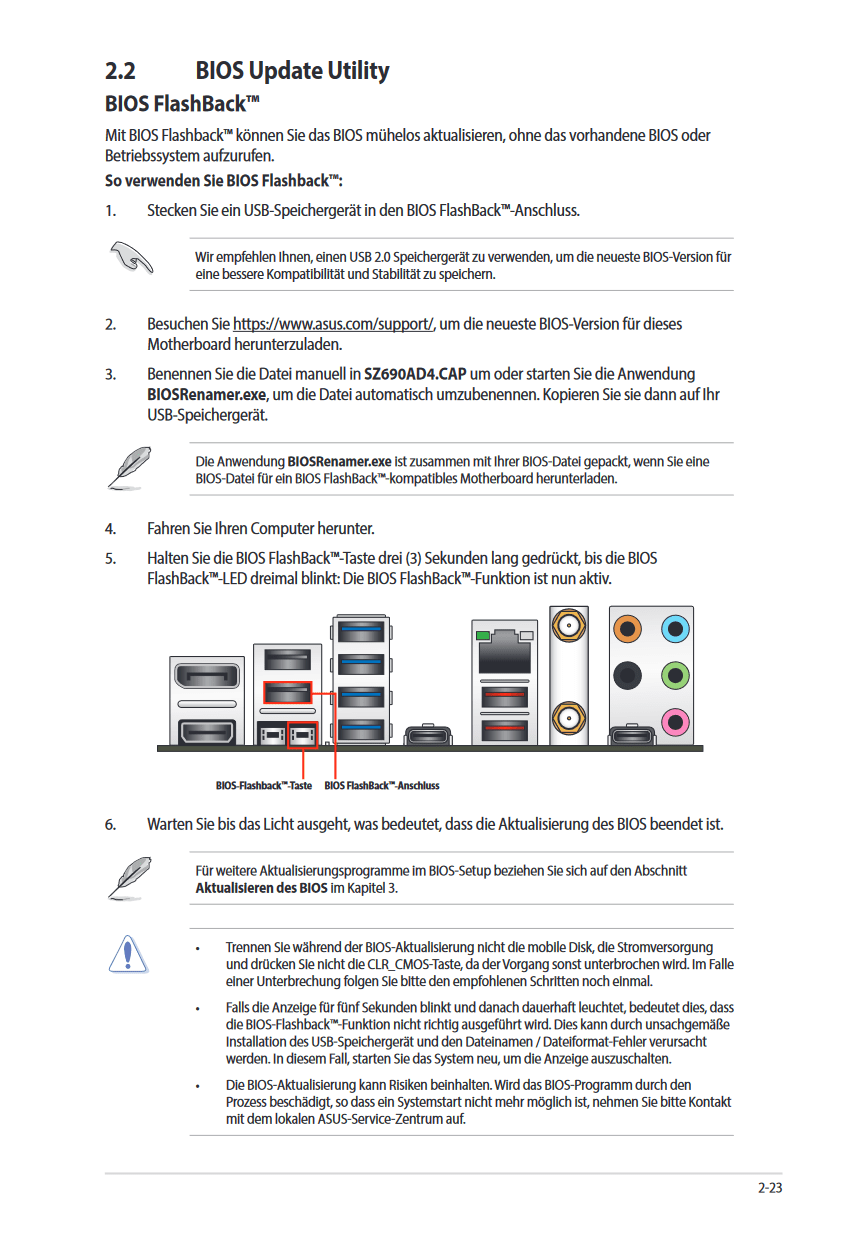 2.2 BIOS Update Utility

BIOS FlashBack™

Mit BIOS Flashback™ können Sie das BIOS mühelos aktualisieren, ohne das vorhandene BIOS oder Betriebssystem aufzurufen.

So verwenden Sie BIOS Flashback™:

1. Stecken Sie ein USB-Speichergerät in den BIOS FlashBack™-Anschluss.

Wir empfehlen Ihnen, einen USB 2.0 Speichergerät zu verwenden, um die neueste BIOS-Version für eine bessere Kompatibilität und Stabilität zu speichern.

2. Besuchen Sie https://www.asus.com/support/, um die neueste BIOS-Version für dieses Motherboard herunterzuladen.

3. Benennen Sie die Datei manuell in SZ690AD4.CAP um oder starten Sie die Anwendung BIOSRenamer.exe, um die Datei automatisch umzubenennen. Kopieren Sie sie dann auf Ihr USB-Speichergerät.

Die Anwendung BIOSRenamer.exe ist zusammen mit Ihrer BIOS-Datei gepackt, wenn Sie eine BIOS-Datei für ein BIOS FlashBack™-kompatibles Motherboard herunterladen.

4. Fahren Sie Ihren Computer herunter.

5. Halten Sie die BIOS FlashBack™-Taste drei (3) Sekunden lang gedrückt, bis die BIOS FlashBack™-LED dreimal blinkt: Die BIOS FlashBack™-Funktion ist nun aktiv.

BIOS-Flashback™-Taste BIOS FlashBack™-Anschluss

6. Warten Sie bis das Licht ausgeht, was bedeutet, dass die Aktualisierung des BIOS beendet ist.

Für weitere Aktualisierungsprogramme im BIOS-Setup beziehen Sie sich auf den Abschnitt Aktualisieren des BIOS im Kapitel 3.

• Trennen Sie während der BIOS-Aktualisierung nicht die mobile Disk, die Stromversorgung und drücken Sie nicht die CLR_CMOS-Taste, da der Vorgang sonst unterbrochen wird. Im Falle einer Unterbrechung folgen Sie bitte den empfohlenen Schritten noch einmal.

• Falls die Anzeige für fünf Sekunden blinkt und danach dauerhaft leuchtet, bedeutet dies, dass die BIOS-Flashback™-Funktion nicht richtig ausgeführt wird. Dies kann durch unsachgemäße Installation des USB-Speichergerät und den Dateinamen / Dateiformat-Fehler verursacht werden. In diesem Fall, starten Sie das System neu, um die Anzeige auszuschalten.

• Die BIOS-Aktualisierung kann Risiken beinhalten. Wird das BIOS-Programm durch den Prozess beschädigt, so dass ein Systemstart nicht mehr möglich ist, nehmen Sie bitte Kontakt mit dem lokalen ASUS-Service-Zentrum auf.

2-23