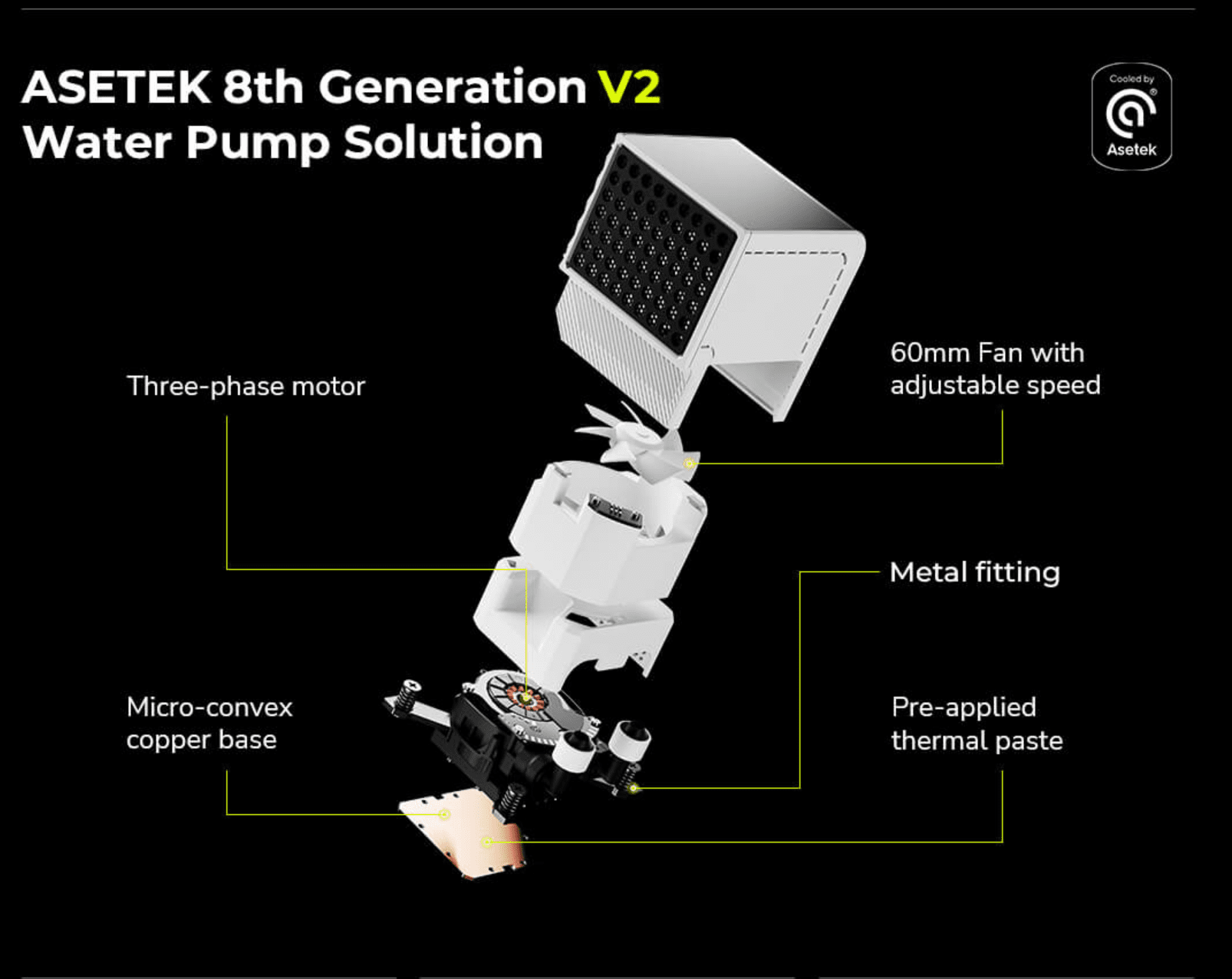 ASETEK 8th Generation V2
Water Pump Solution

Cooled by
Asetek

Three-phase motor

60mm Fan with adjustable speed

Metal fitting

Micro-convex copper base

Pre-applied thermal paste