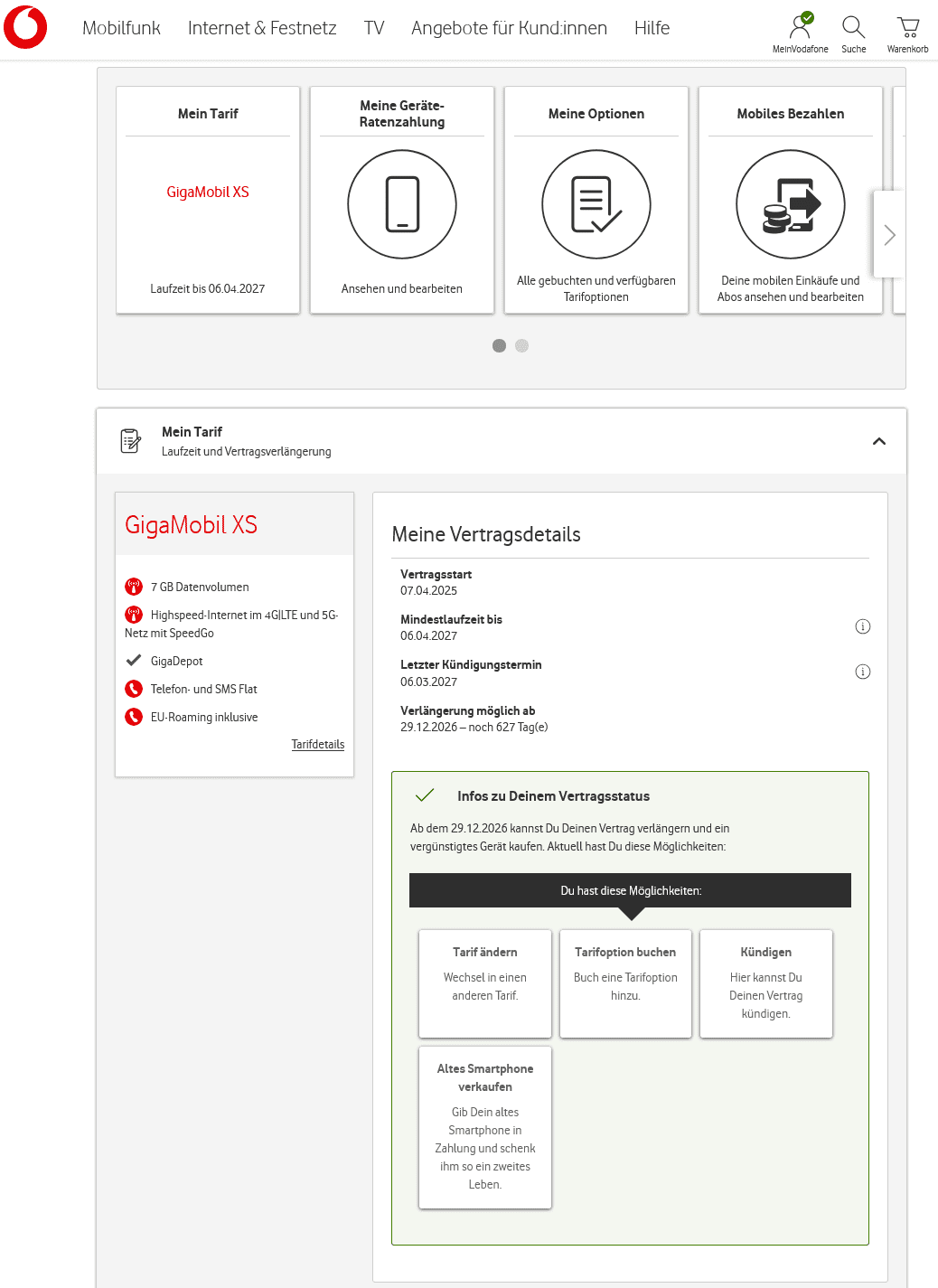 Mobilfunk Internet & Festnetz TV Angebote für Kund:innen Hilfe

MeinVodafone Suche Warenkorb

Mein Tarif

GigaMobil XS

Laufzeit bis 06.04.2027

Meine Geräte-Ratenzahlung

Ansehen und bearbeiten

Meine Optionen

Alle gebuchten und verfügbaren Tarifoptionen

Mobiles Bezahlen

Deine mobilen Einkäufe und Abos ansehen und bearbeiten

Mein Tarif
Laufzeit und Vertragsverlängerung

GigaMobil XS

7 GB Datenvolumen

Highspeed-Internet im 4G|LTE und 5G-Netz mit SpeedGo

GigaDepot

Telefon- und SMS Flat

EU-Roaming inklusive

Tarifdetails

Meine Vertragsdetails

Vertragsstart
07.04.2025

Mindestlaufzeit bis
06.04.2027

Letzter Kündigungstermin
06.03.2027

Verlängerung möglich ab
29.12.2026 – noch 627 Tag(e)

Infos zu Deinem Vertragsstatus

Ab dem 29.12.2026 kannst Du Deinen Vertrag verlängern und ein vergünstigtes Gerät kaufen. Aktuell hast Du diese Möglichkeiten:

Du hast diese Möglichkeiten:

Tarif ändern
Wechsel in einen anderen Tarif.

Tarifoption buchen
Buch eine Tarifoption hinzu.

Kündigen
Hier kannst Du Deinen Vertrag kündigen.

Altes Smartphone verkaufen
Gib Dein altes Smartphone in Zahlung und schenk ihm so ein zweites Leben.