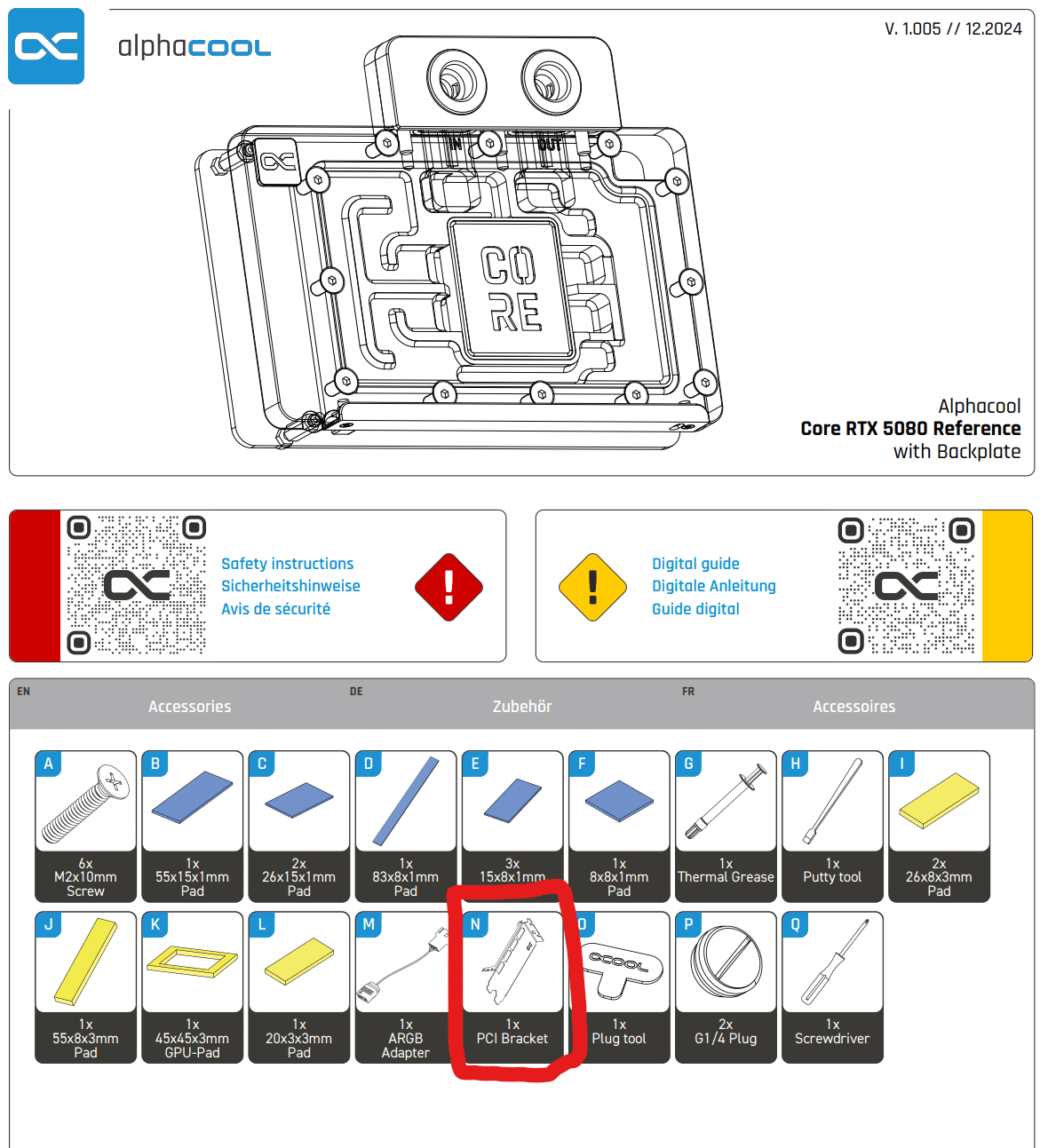 alphacool

V. 1.005 // 12.2024

IN OUT

CO RE

Alphacool
Core RTX 5080 Reference
with Backplate

Safety instructions
Sicherheitshinweise
Avis de sécurité

Digital guide
Digitale Anleitung
Guide digital

EN Accessories DE Zubehör FR Accessoires

A 6x M2x10mm Screw

B 1x 55x15x1mm Pad

C 2x 26x15x1mm Pad

D 1x 83x8x1mm Pad

E 3x 15x8x1mm

F 1x 8x8x1mm Pad

G 1x Thermal Grease

H 1x Putty tool

I 2x 26x8x3mm Pad

J 1x 55x8x3mm Pad

K 1x 45x45x3mm GPU-Pad

L 1x 20x3x3mm Pad

M 1x ARGB Adapter

N 1x PCI Bracket

O 1x Plug tool

P 2x G1/4 Plug

Q 1x Screwdriver