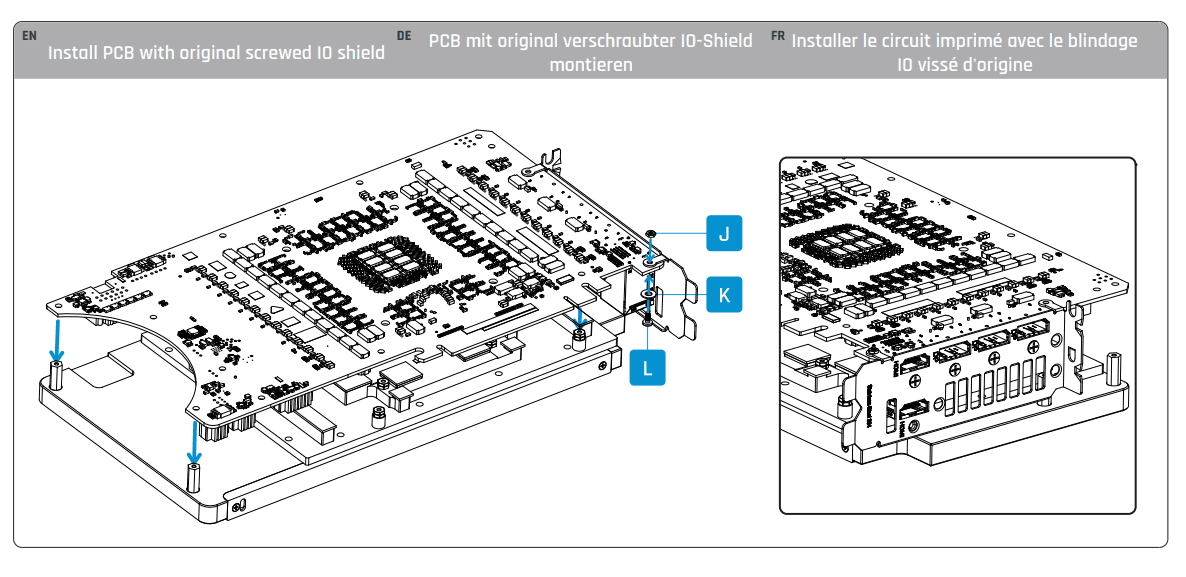 EN Install PCB with original screwed IO shield

DE PCB mit original verschraubter IO-Shield montieren

FR Installer le circuit imprimé avec le blindage IO vissé d'origine

J

K

L