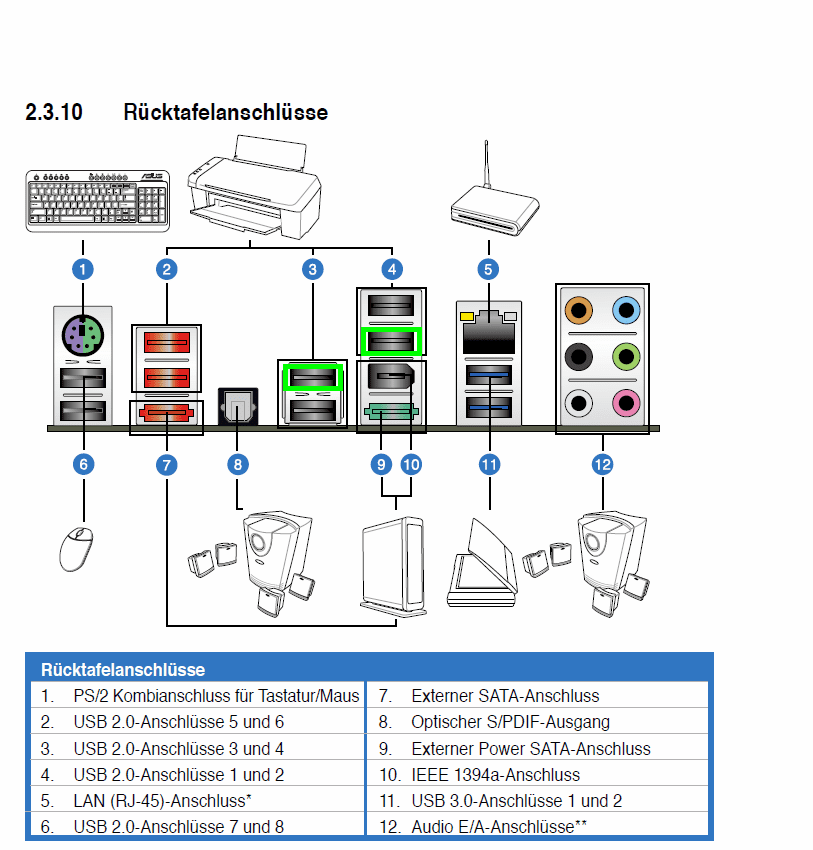 2.3.10 Rücktafelanschlüsse

1 2 3 4 5

6 7 8 9 10 11 12

| Rücktafelanschlüsse | |
|---|---|
| 1. PS/2 Kombianschluss für Tastatur/Maus | 7. Externer SATA-Anschluss |
| 2. USB 2.0-Anschlüsse 5 und 6 | 8. Optischer S/PDIF-Ausgang |
| 3. USB 2.0-Anschlüsse 3 und 4 | 9. Externer Power SATA-Anschluss |
| 4. USB 2.0-Anschlüsse 1 und 2 | 10. IEEE 1394a-Anschluss |
| 5. LAN (RJ-45)-Anschluss* | 11. USB 3.0-Anschlüsse 1 und 2 |
| 6. USB 2.0-Anschlüsse 7 und 8 | 12. Audio E/A-Anschlüsse** |