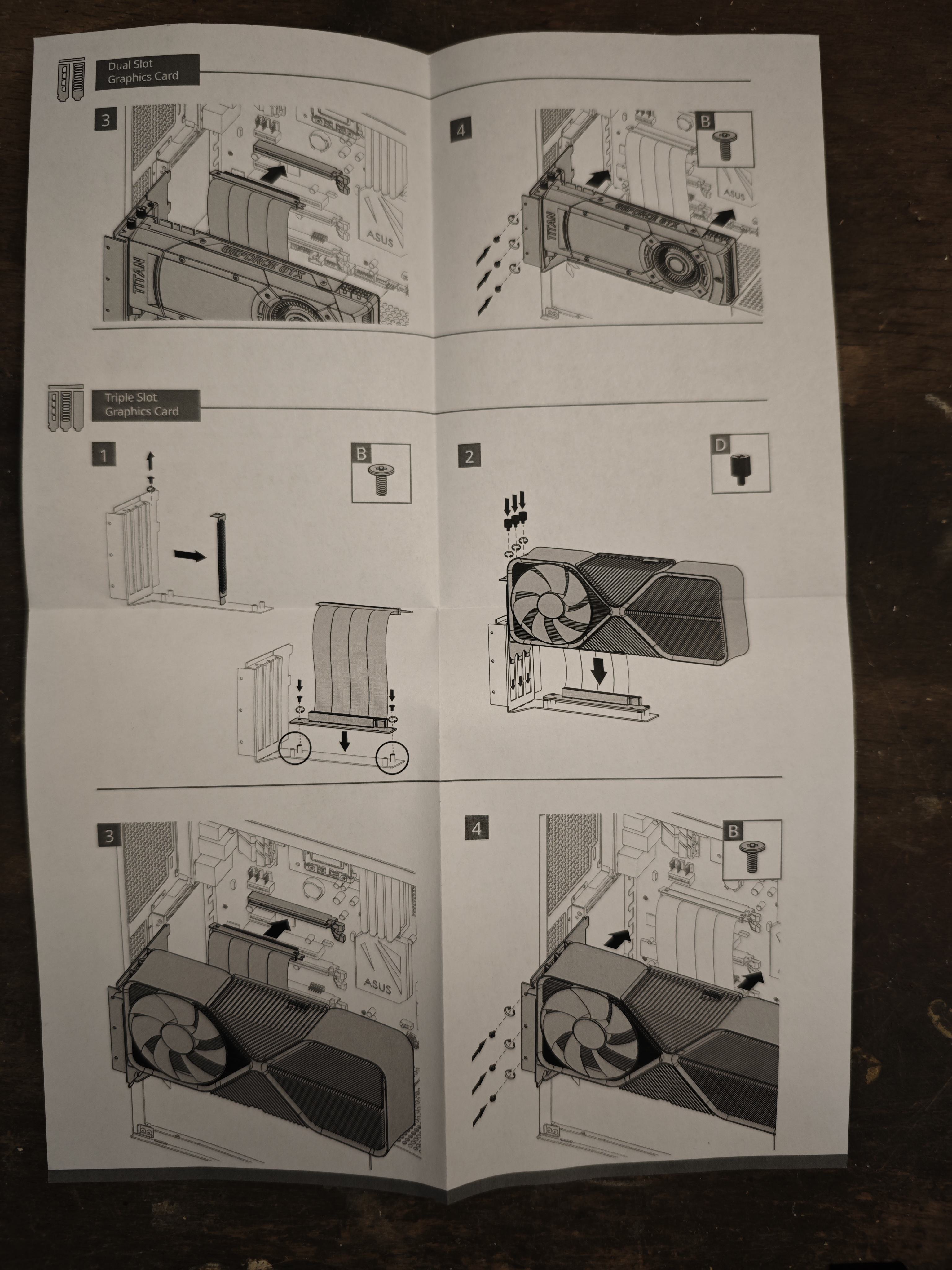 Dual Slot Graphics Card

3

ASUS

TITAN

GEFORCE GTX

4

B

ASUS

TITAN

GEFORCE GTX

Triple Slot Graphics Card

1

B

2

D

3

ASUS

4

B