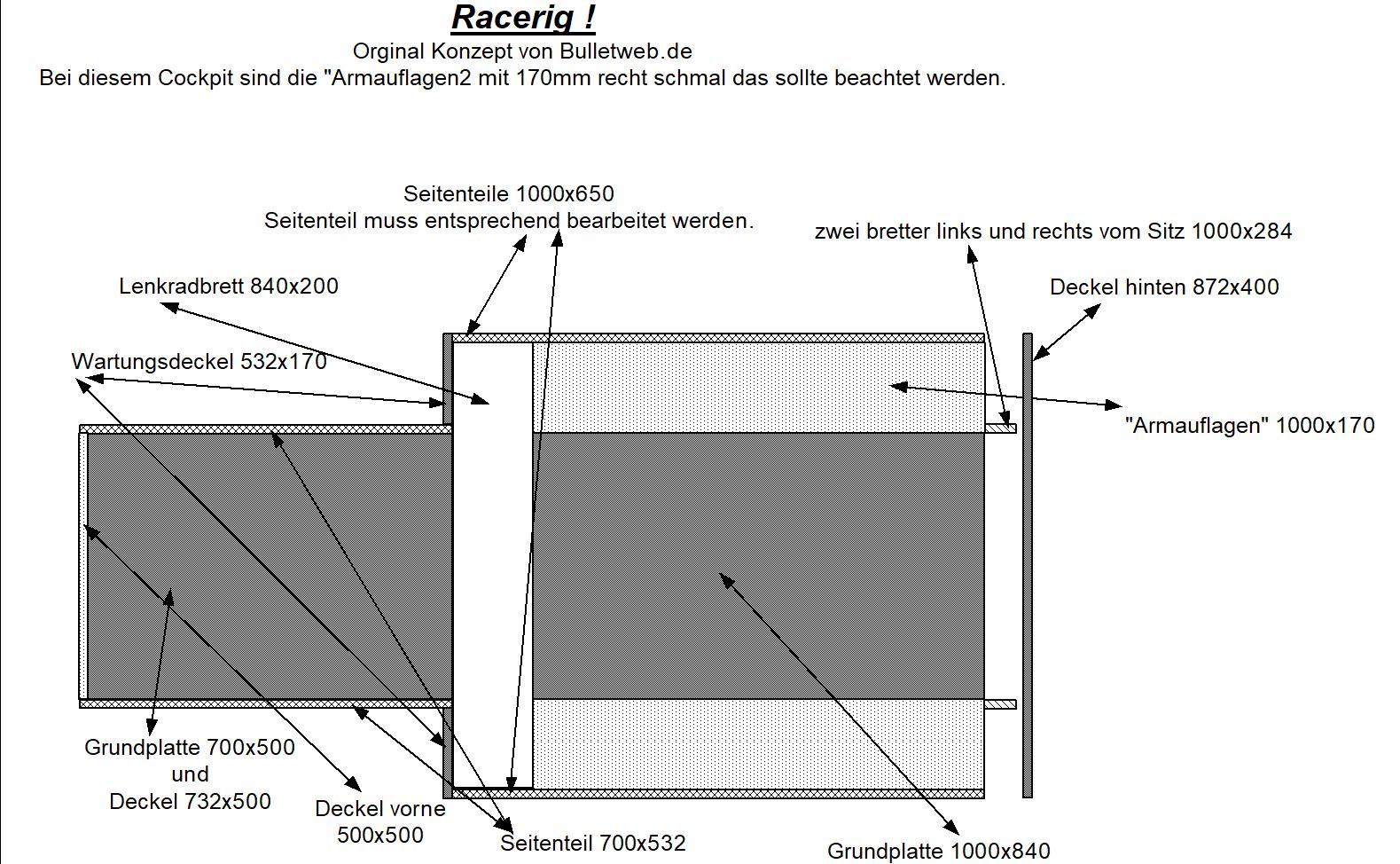 Racerig !
Orginal Konzept von Bulletweb.de
Bei diesem Cockpit sind die "Armauflagen2 mit 170mm recht schmal das sollte beachtet werden.

Seitenteile 1000x650
Seitenteil muss entsprechend bearbeitet werden.

zwei bretter links und rechts vom Sitz 1000x284

Lenkradbrett 840x200

Deckel hinten 872x400

Wartungsdeckel 532x170

"Armauflagen" 1000x170

Grundplatte 700x500
und
Deckel 732x500

Deckel vorne
500x500

Seitenteil 700x532

Grundplatte 1000x840