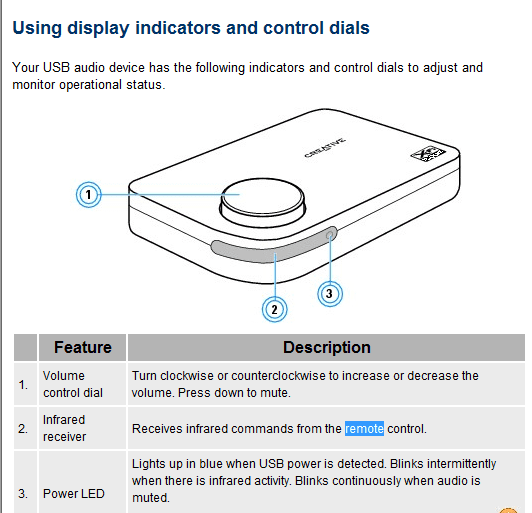 Using display indicators and control dials

Your USB audio device has the following indicators and control dials to adjust and monitor operational status.

CREATIVE

1

2

3

| | Feature | Description |
|---|---|---|
| 1. | Volume control dial | Turn clockwise or counterclockwise to increase or decrease the volume. Press down to mute. |
| 2. | Infrared receiver | Receives infrared commands from the remote control. |
| 3. | Power LED | Lights up in blue when USB power is detected. Blinks intermittently when there is infrared activity. Blinks continuously when audio is muted. |