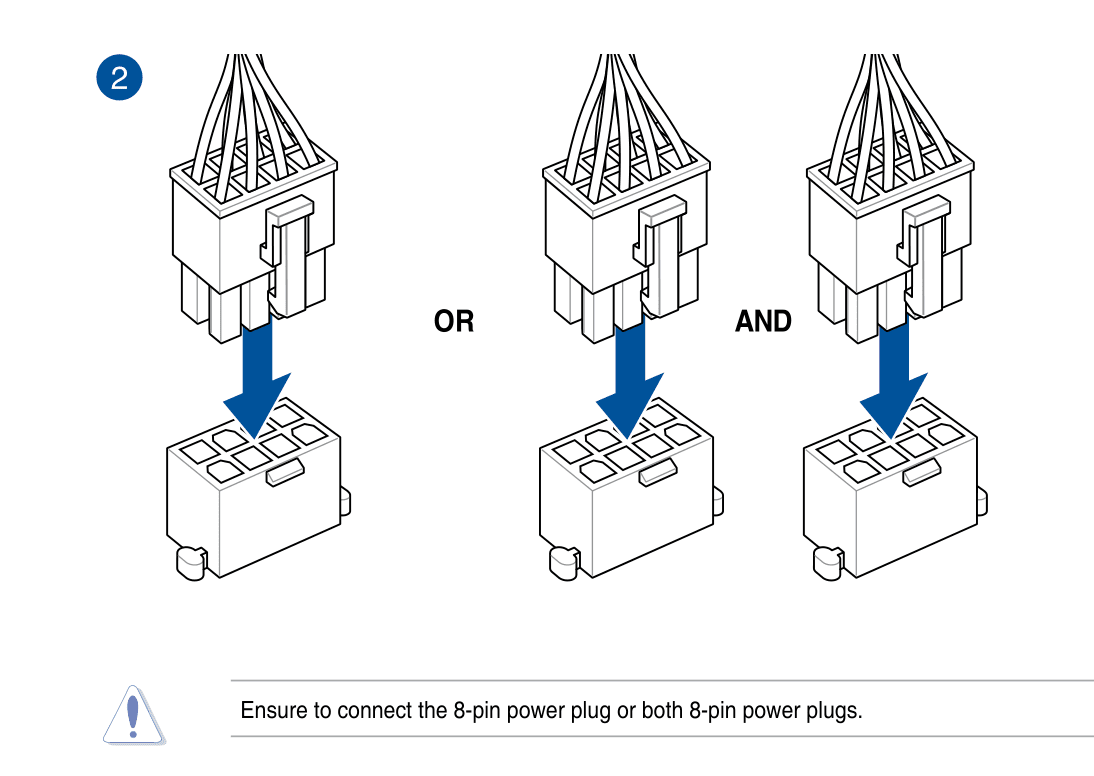 2

OR

AND

Ensure to connect the 8-pin power plug or both 8-pin power plugs.