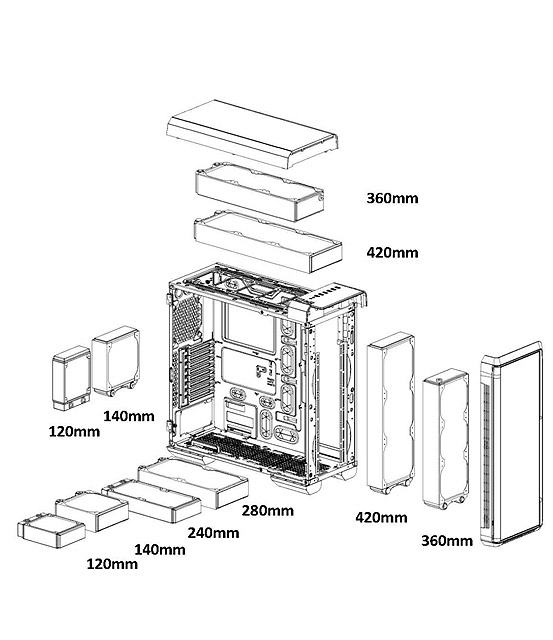 360mm

420mm

140mm

120mm

280mm

240mm

140mm

120mm

420mm

360mm