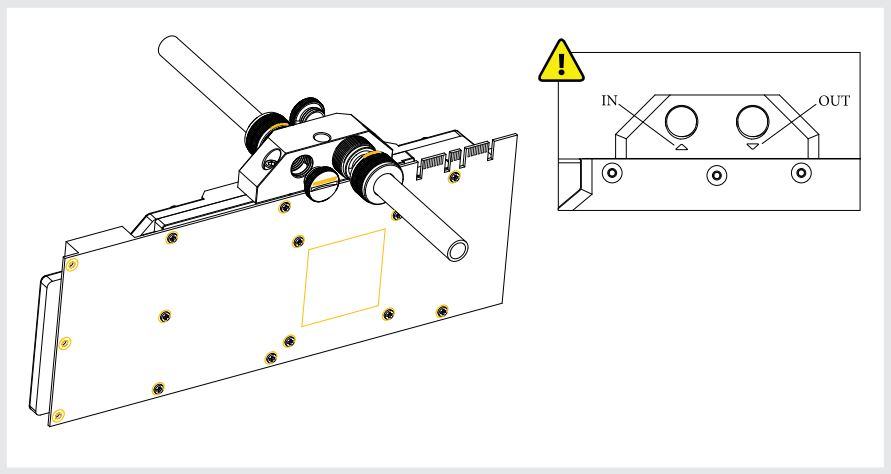 IN

OUT