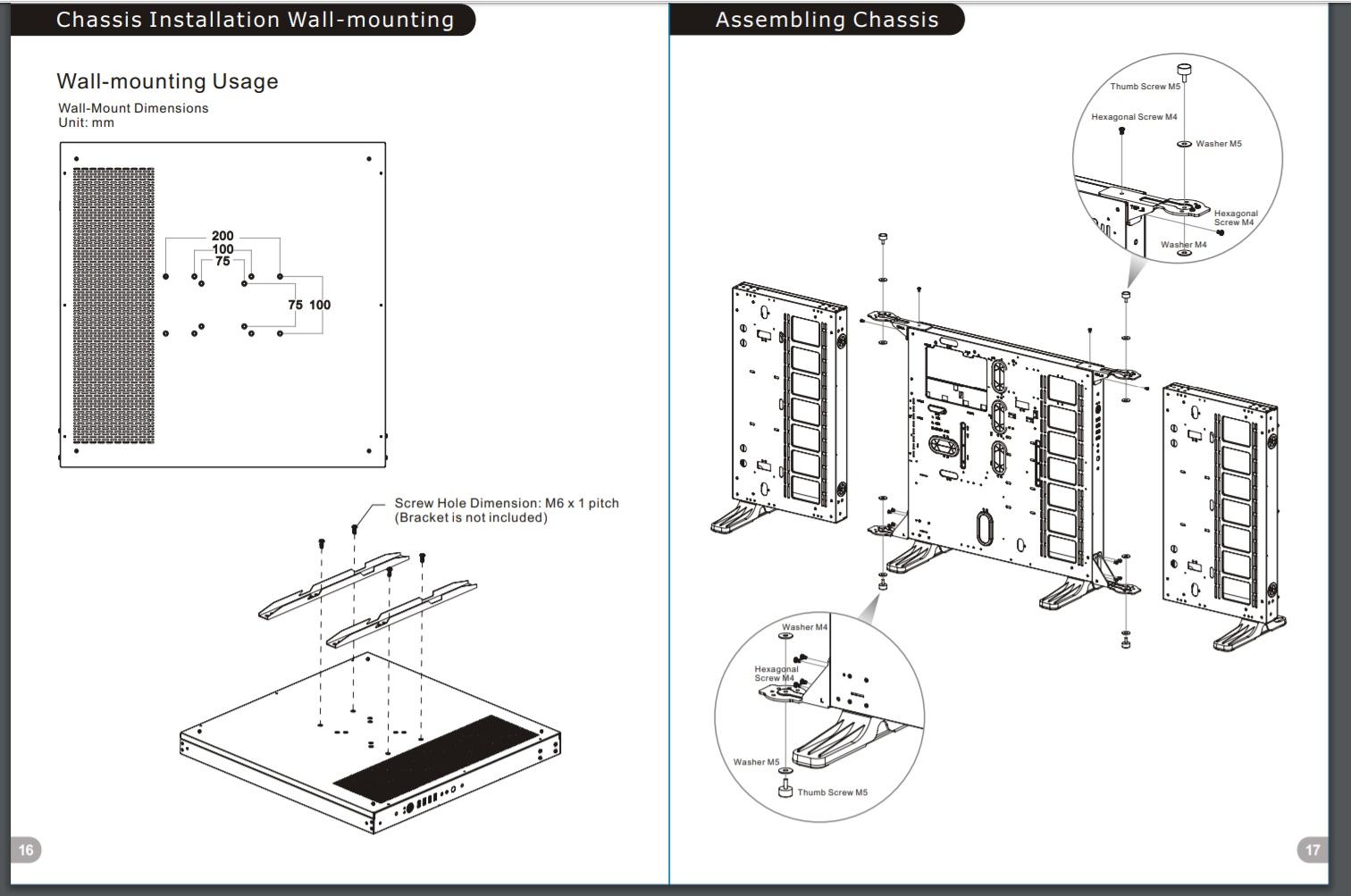 Chassis Installation Wall-mounting

Wall-mounting Usage

Wall-Mount Dimensions
Unit: mm

200
100
75
75 100

Screw Hole Dimension: M6 x 1 pitch
(Bracket is not included)

16

Assembling Chassis

Thumb Screw M5
Hexagonal Screw M4
Washer M5
Hexagonal Screw M4
Washer M4

Washer M4
Hexagonal Screw M4
Washer M5
Thumb Screw M5

17