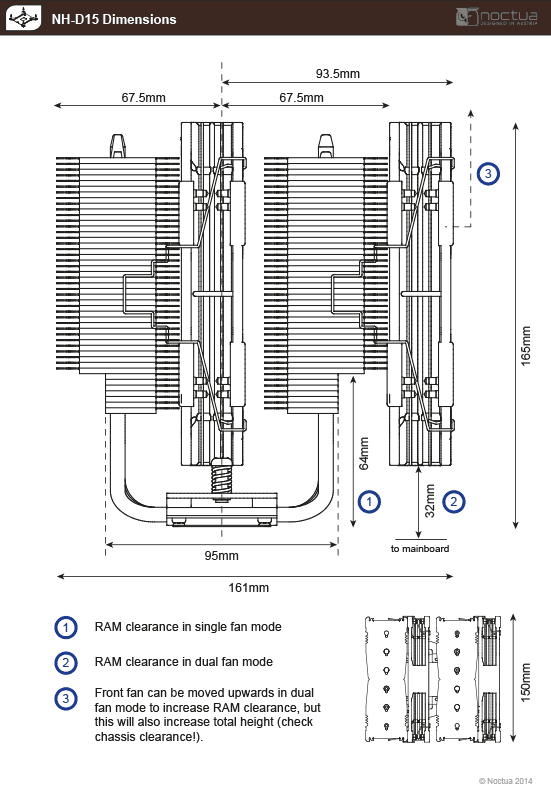 NH-D15 Dimensions

noctua
DESIGNED IN AUSTRIA

93.5mm

67.5mm

67.5mm

3

165mm

64mm

1

32mm

2

to mainboard

95mm

161mm

1 RAM clearance in single fan mode

2 RAM clearance in dual fan mode

3 Front fan can be moved upwards in dual fan mode to increase RAM clearance, but this will also increase total height (check chassis clearance!).

150mm

© Noctua 2014