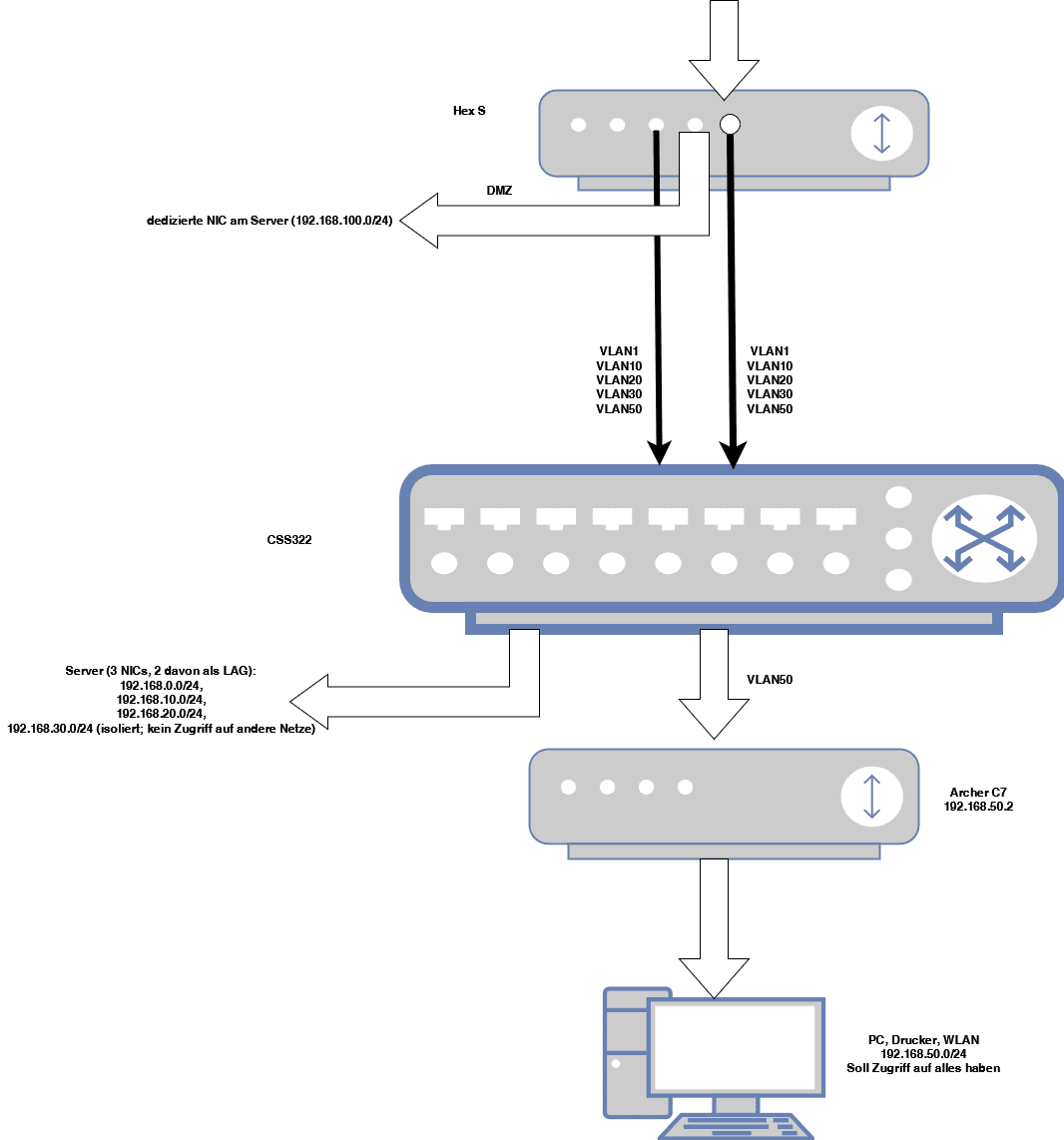 Hex S

DMZ

dedizierte NIC am Server (192.168.100.0/24)

VLAN1
VLAN10
VLAN20
VLAN30
VLAN50

VLAN1
VLAN10
VLAN20
VLAN30
VLAN50

CSS322

Server (3 NICs, 2 davon als LAG):
192.168.0.0/24,
192.168.10.0/24,
192.168.20.0/24,
192.168.30.0/24 (isoliert; kein Zugriff auf andere Netze)

VLAN50

Archer C7
192.168.50.2

PC, Drucker, WLAN
192.168.50.0/24
Soll Zugriff auf alles haben