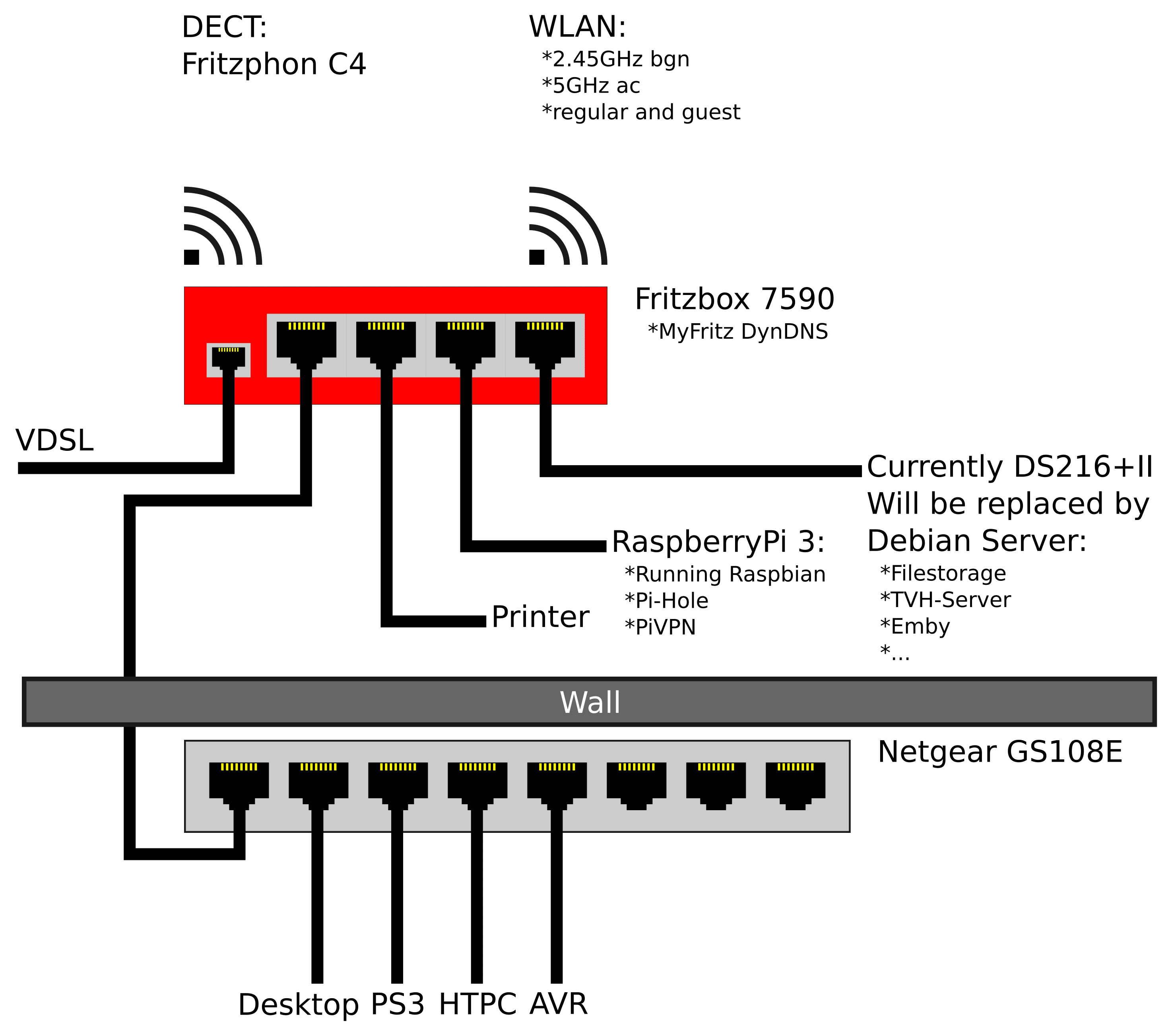 DECT:
Fritzphon C4

WLAN:
*2.45GHz bgn
*5GHz ac
*regular and guest

Fritzbox 7590
*MyFritz DynDNS

VDSL

Currently DS216+II
Will be replaced by
Debian Server:
*Filestorage
*TVH-Server
*Emby
*...

RaspberryPi 3:
*Running Raspbian
*Pi-Hole
*PiVPN

Printer

Wall

Netgear GS108E

Desktop PS3 HTPC AVR