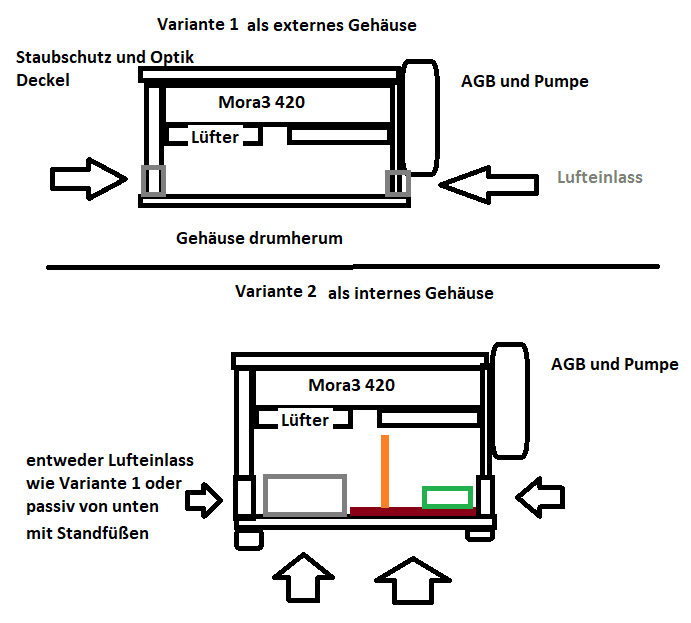 Variante 1 als externes Gehäuse

Staubschutz und Optik Deckel

AGB und Pumpe

Mora3 420

Lüfter

Lufteinlass

Gehäuse drumherum

Variante 2 als internes Gehäuse

AGB und Pumpe

Mora3 420

Lüfter

entweder Lufteinlass wie Variante 1 oder passiv von unten mit Standfüßen