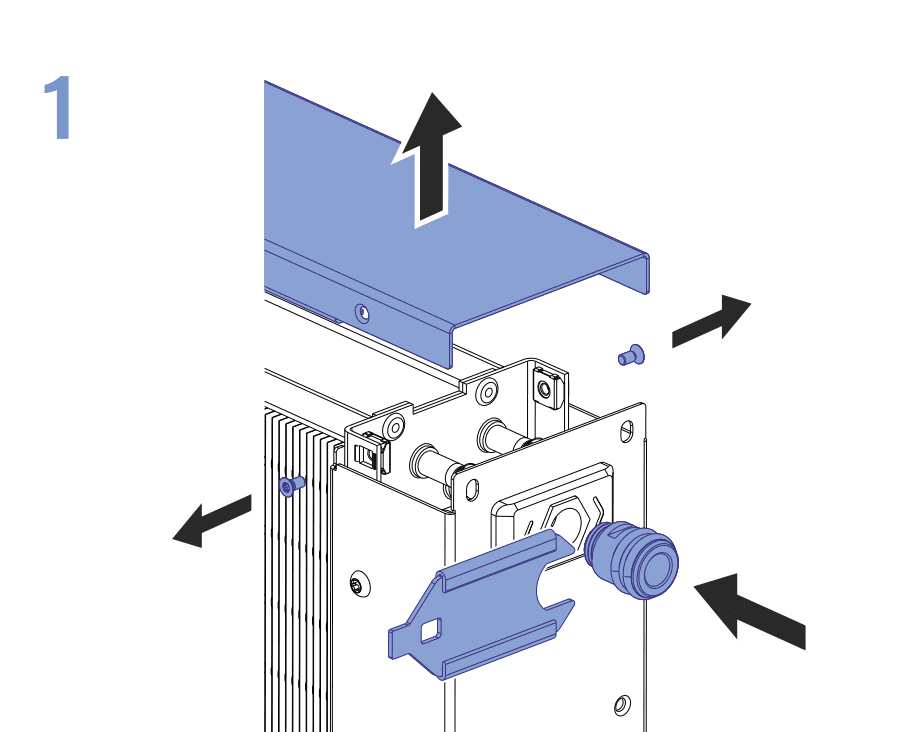 1