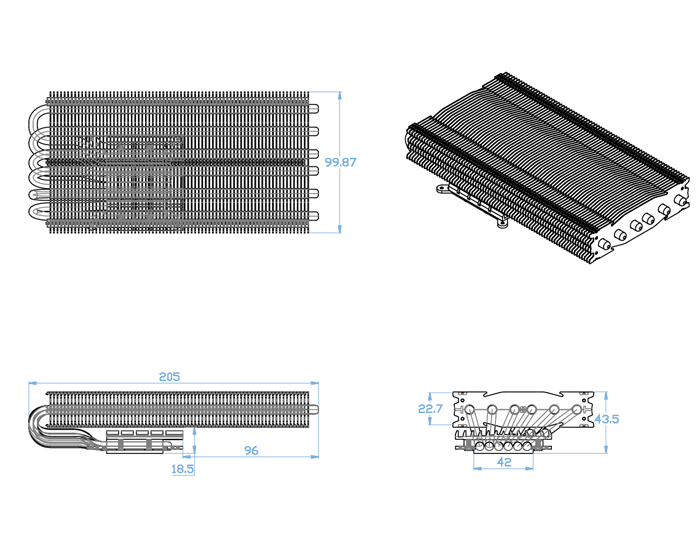 99.87

205

96

18.5

22.7

43.5

42