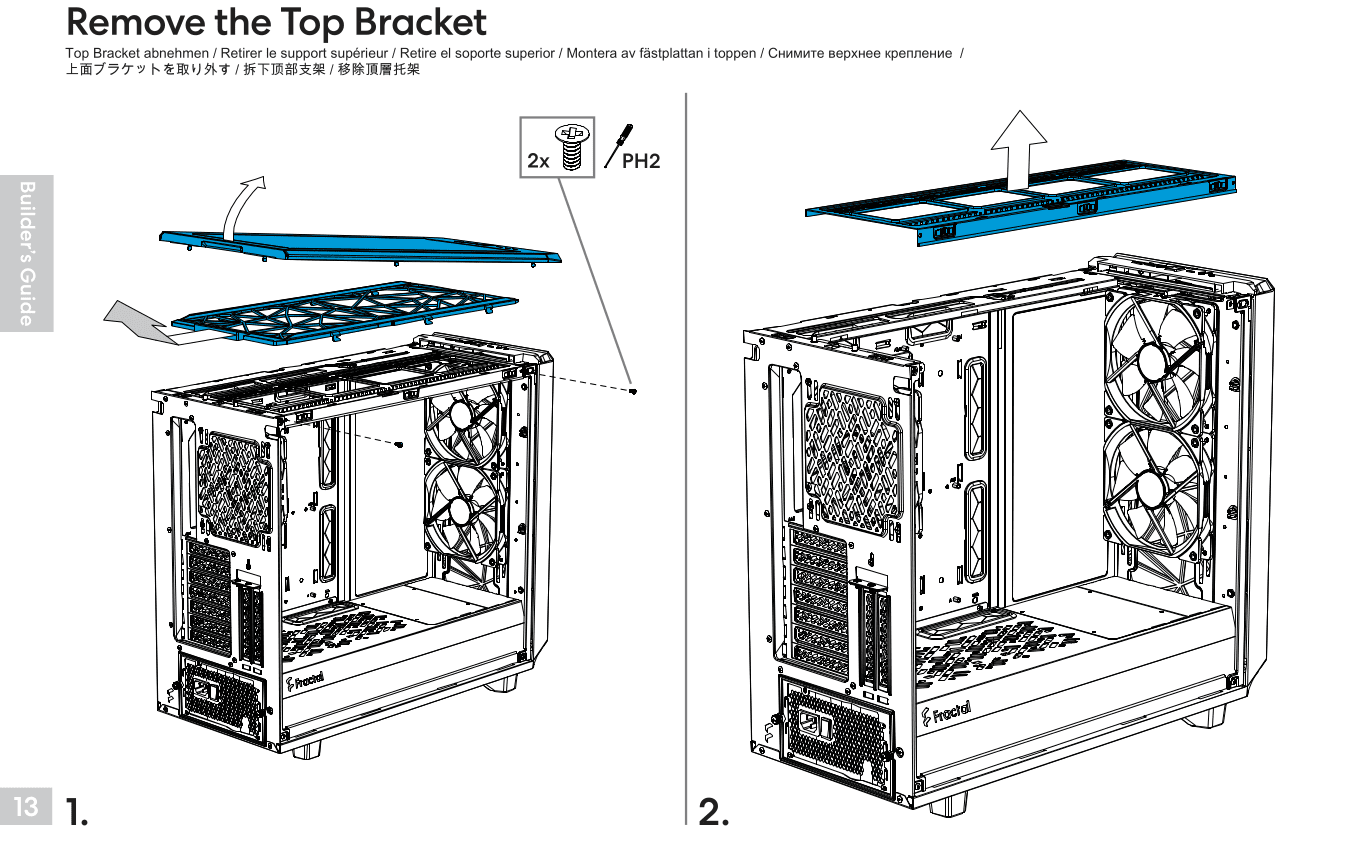 Remove the Top Bracket

Top Bracket abnehmen / Retirer le support supérieur / Retire el soporte superior / Montera av fästplattan i toppen / Снимите верхнее крепление / 上面ブラケットを取り外す / 拆下顶部支架 / 移除頂層托架

Builder's Guide

2x

PH2

Fractal

Fractal

13

1.

2.