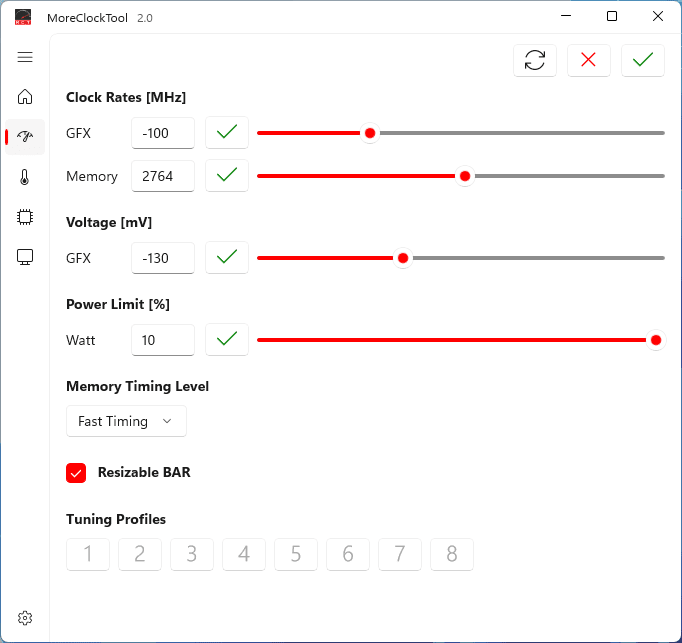 MoreClockTool 2.0

Clock Rates [MHz]

GFX -100

Memory 2764

Voltage [mV]

GFX -130

Power Limit [%]

Watt 10

Memory Timing Level

Fast Timing

Resizable BAR

Tuning Profiles

1 2 3 4 5 6 7 8