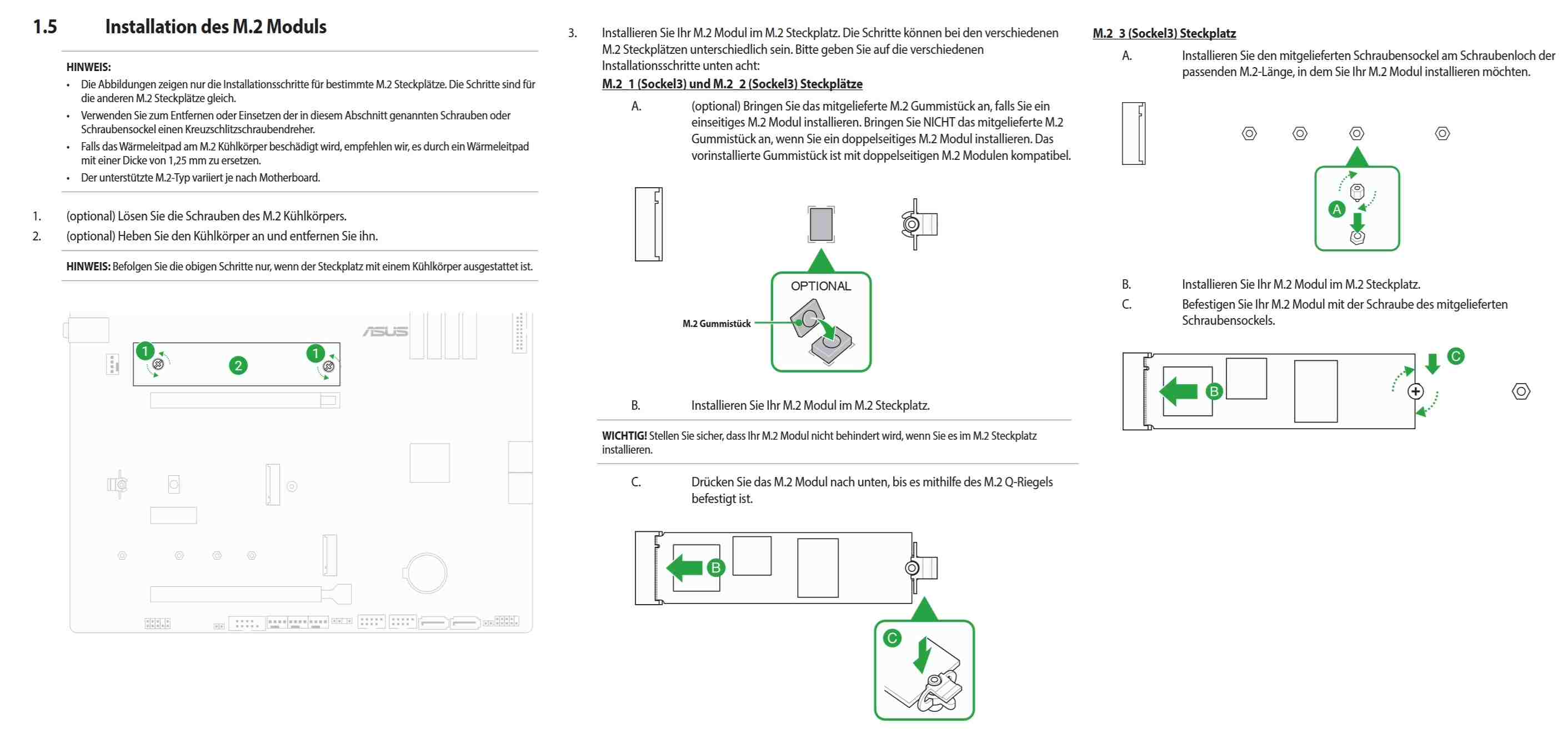 1.5 Installation des M.2 Moduls

HINWEIS:
• Die Abbildungen zeigen nur die Installationsschritte für bestimmte M.2 Steckplätze. Die Schritte sind für die anderen M.2 Steckplätze gleich.
• Verwenden Sie zum Entfernen oder Einsetzen der in diesem Abschnitt genannten Schrauben oder Schraubensockel einen Kreuzschlitzschraubendreher.
• Falls das Wärmeleitpad am M.2 Kühlkörper beschädigt wird, empfehlen wir, es durch ein Wärmeleitpad mit einer Dicke von 1,25 mm zu ersetzen.
• Der unterstützte M.2-Typ variiert je nach Motherboard.

1. (optional) Lösen Sie die Schrauben des M.2 Kühlkörpers.
2. (optional) Heben Sie den Kühlkörper an und entfernen Sie ihn.

HINWEIS: Befolgen Sie die obigen Schritte nur, wenn der Steckplatz mit einem Kühlkörper ausgestattet ist.

ASUS
1
2
1

3. Installieren Sie Ihr M.2 Modul im M.2 Steckplatz. Die Schritte können bei den verschiedenen M.2 Steckplätzen unterschiedlich sein. Bitte geben Sie auf die verschiedenen Installationsschritte unten acht:

M.2_1 (Sockel3) und M.2_2 (Sockel3) Steckplätze

A. (optional) Bringen Sie das mitgelieferte M.2 Gummistück an, falls Sie ein einseitiges M.2 Modul installieren. Bringen Sie NICHT das mitgelieferte M.2 Gummistück an, wenn Sie ein doppelseitiges M.2 Modul installieren. Das vorinstallierte Gummistück ist mit doppelseitigen M.2 Modulen kompatibel.

OPTIONAL
M.2 Gummistück

B. Installieren Sie Ihr M.2 Modul im M.2 Steckplatz.

WICHTIG! Stellen Sie sicher, dass Ihr M.2 Modul nicht behindert wird, wenn Sie es im M.2 Steckplatz installieren.

C. Drücken Sie das M.2 Modul nach unten, bis es mithilfe des M.2 Q-Riegels befestigt ist.

B
C

M.2_3 (Sockel3) Steckplatz

A. Installieren Sie den mitgelieferten Schraubensockel am Schraubenloch der passenden M.2-Länge, in dem Sie Ihr M.2 Modul installieren möchten.

A

B. Installieren Sie Ihr M.2 Modul im M.2 Steckplatz.
C. Befestigen Sie Ihr M.2 Modul mit der Schraube des mitgelieferten Schraubensockels.

B
C