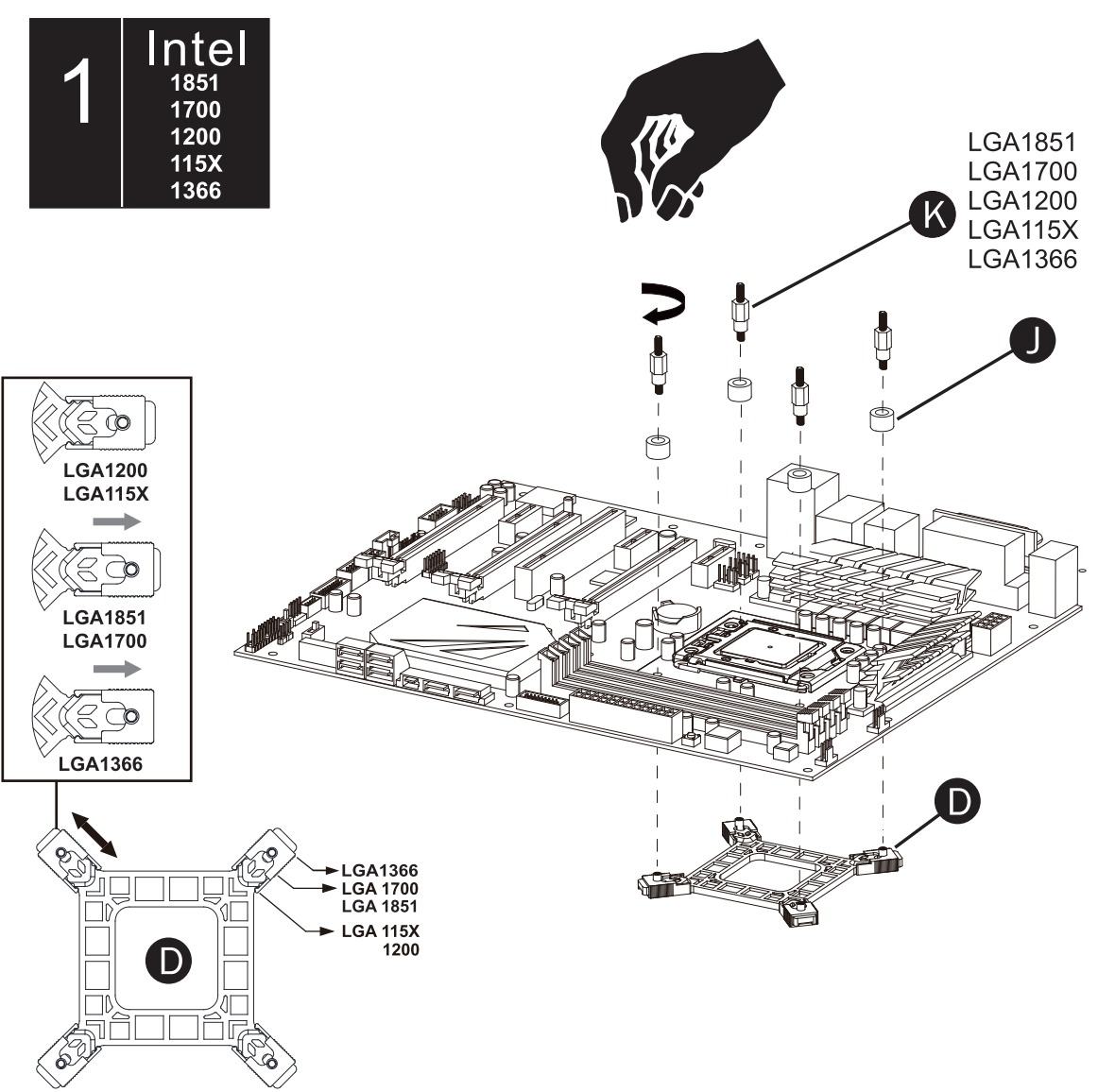 1

Intel
1851
1700
1200
115X
1366

LGA1851
LGA1700
LGA1200
LGA115X
LGA1366

K

J

LGA1200
LGA115X

LGA1851
LGA1700

LGA1366

D

LGA1366
LGA 1700
LGA 1851
LGA 115X
1200

D