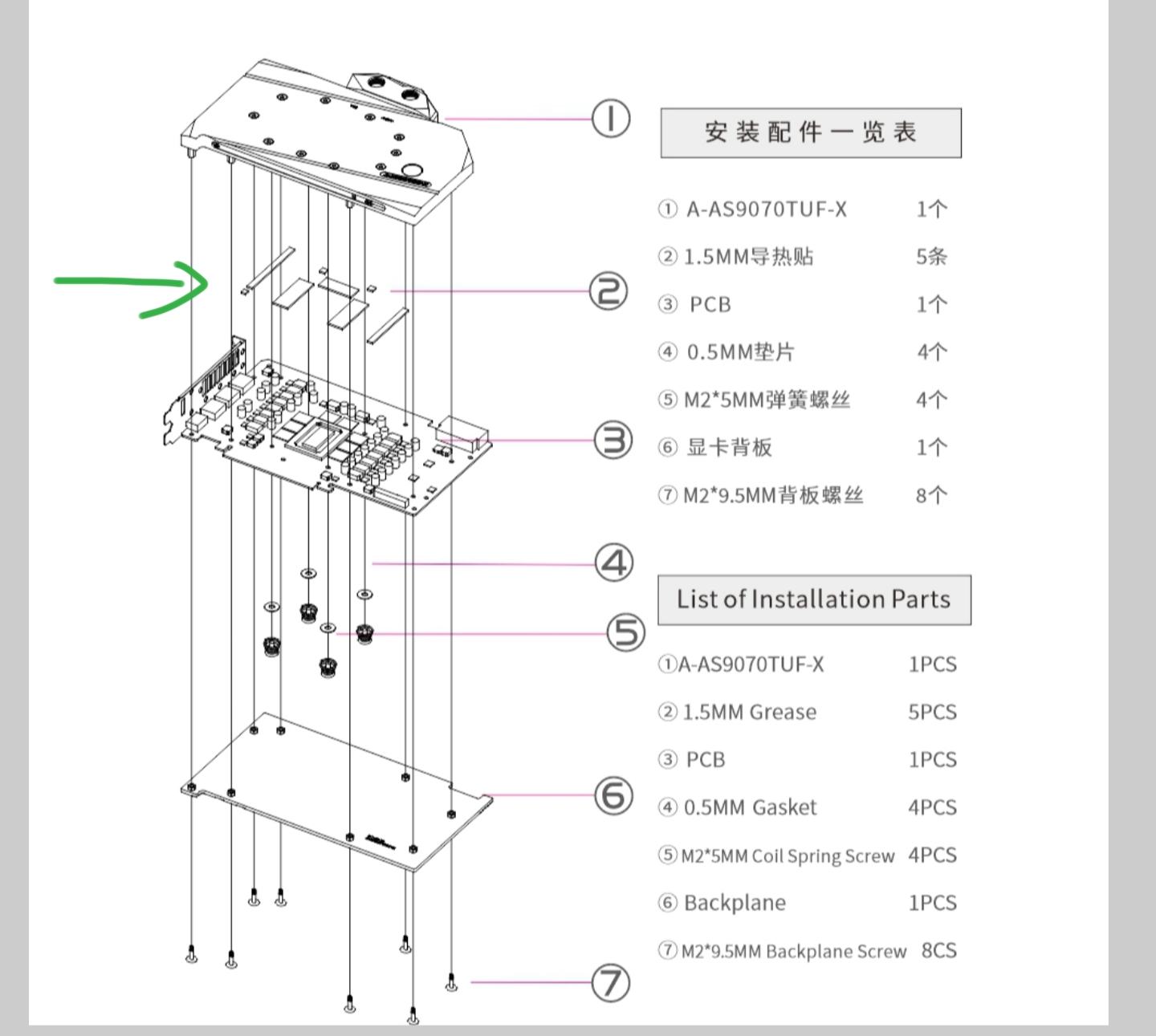 ①

②

③

④

⑤

⑥

⑦

安装配件一览表

| | |
|---|---|
| ① A-AS9070TUF-X | 1个 |
| ② 1.5MM导热贴 | 5条 |
| ③ PCB | 1个 |
| ④ 0.5MM垫片 | 4个 |
| ⑤ M2*5MM弹簧螺丝 | 4个 |
| ⑥ 显卡背板 | 1个 |
| ⑦ M2*9.5MM背板螺丝 | 8个 |

List of Installation Parts

| | |
|---|---|
| ①A-AS9070TUF-X | 1PCS |
| ② 1.5MM Grease | 5PCS |
| ③ PCB | 1PCS |
| ④ 0.5MM Gasket | 4PCS |
| ⑤ M2*5MM Coil Spring Screw | 4PCS |
| ⑥ Backplane | 1PCS |
| ⑦ M2*9.5MM Backplane Screw | 8CS |