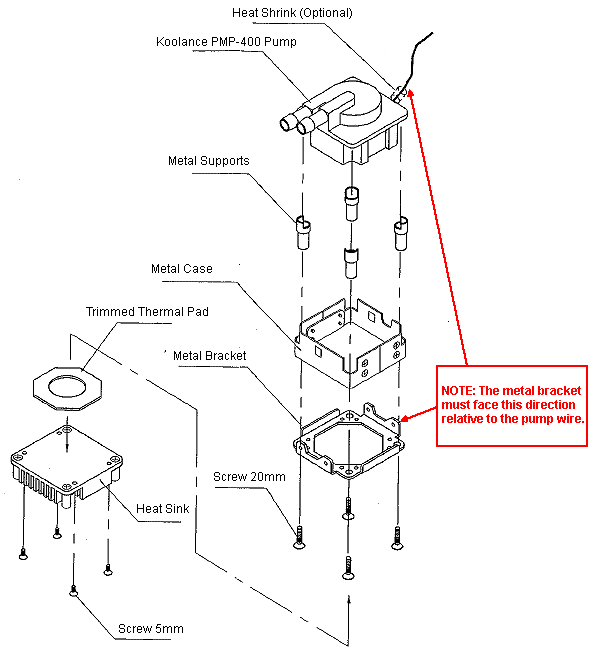 Heat Shrink (Optional)

Koolance PMP-400 Pump

Metal Supports

Metal Case

Trimmed Thermal Pad

Metal Bracket

NOTE: The metal bracket must face this direction relative to the pump wire.

Screw 20mm

Heat Sink

Screw 5mm