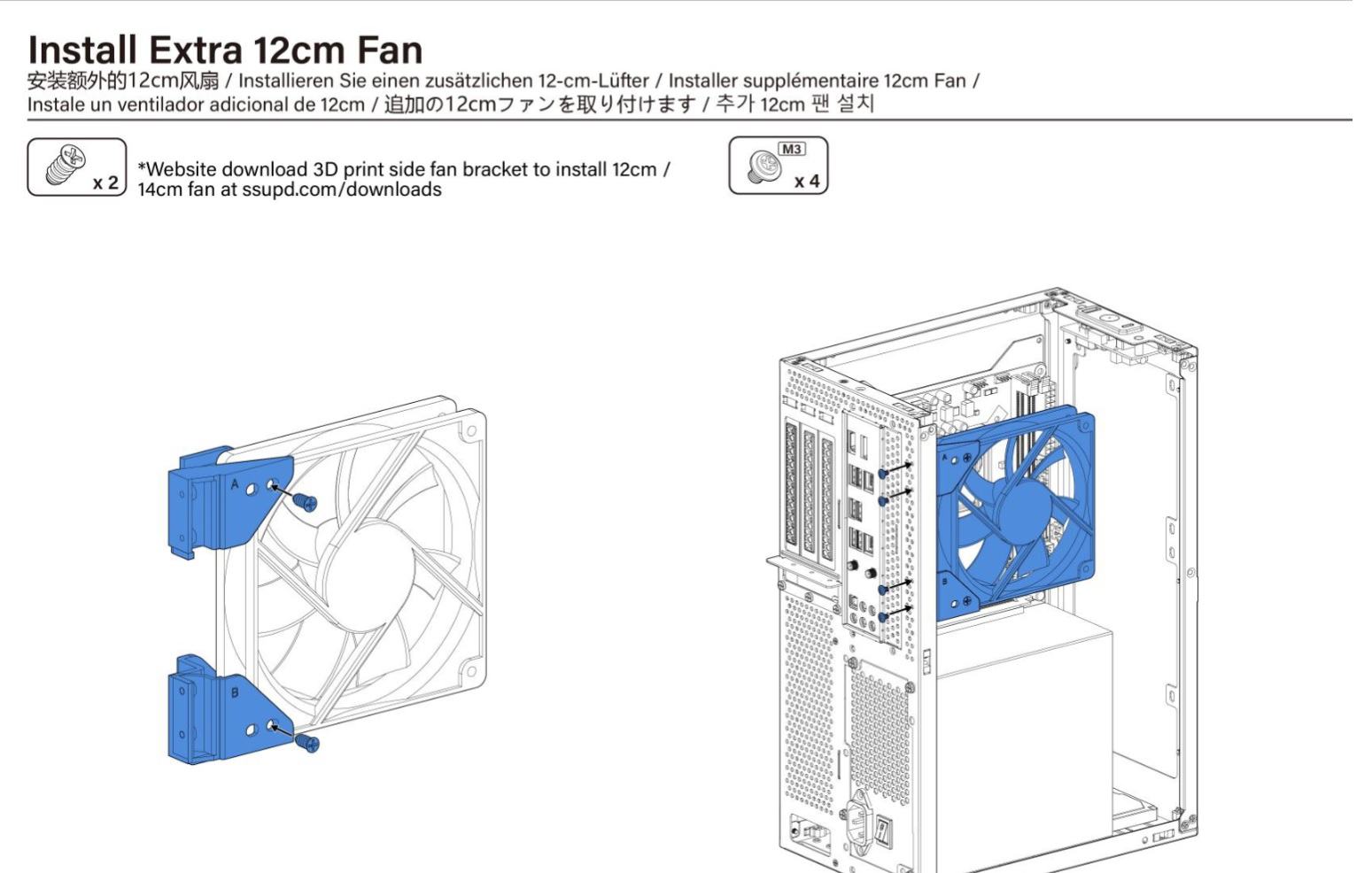 Install Extra 12cm Fan

安装额外的12cm风扇 / Installieren Sie einen zusätzlichen 12-cm-Lüfter / Installer supplémentaire 12cm Fan / Instale un ventilador adicional de 12cm / 追加の12cmファンを取り付けます / 추가 12cm 팬 설치

x 2

*Website download 3D print side fan bracket to install 12cm / 14cm fan at ssupd.com/downloads

M3
x 4

A
B

A
B