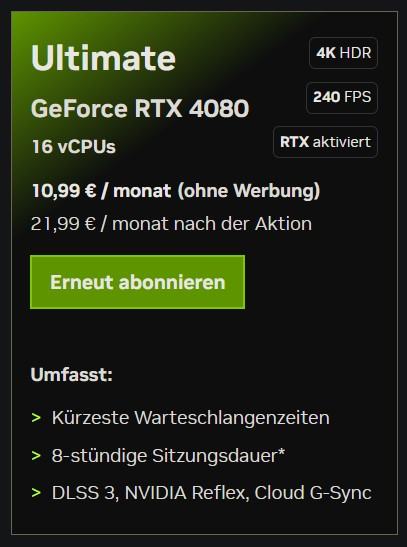 Ultimate

4K HDR

GeForce RTX 4080

240 FPS

16 vCPUs

RTX aktiviert

10,99 € / monat (ohne Werbung)

21,99 € / monat nach der Aktion

Erneut abonnieren

Umfasst:

> Kürzeste Warteschlangenzeiten

> 8-stündige Sitzungsdauer*

> DLSS 3, NVIDIA Reflex, Cloud G-Sync