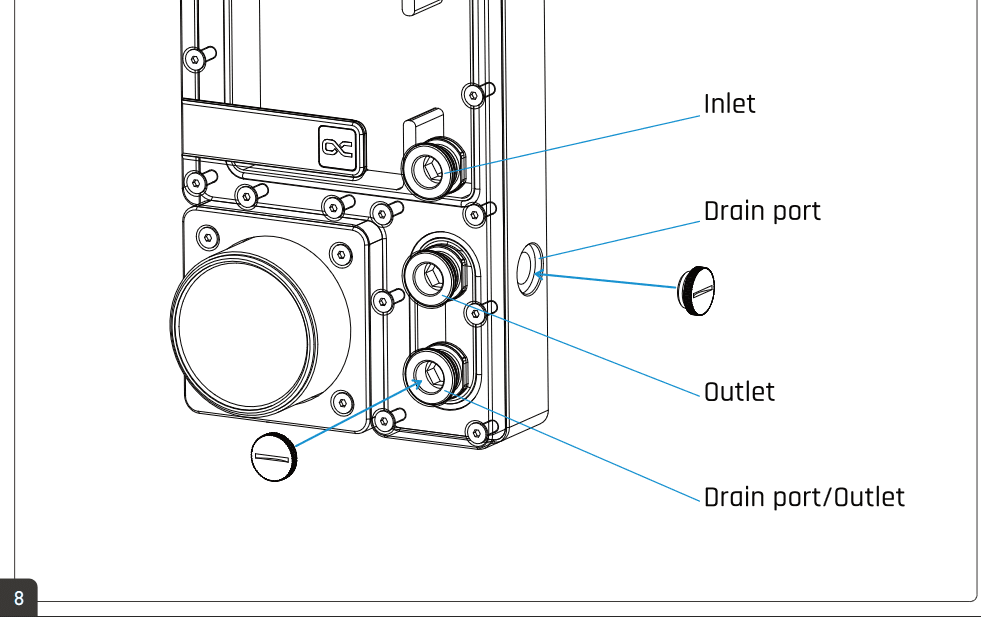 Inlet

Drain port

Outlet

Drain port/Outlet

8