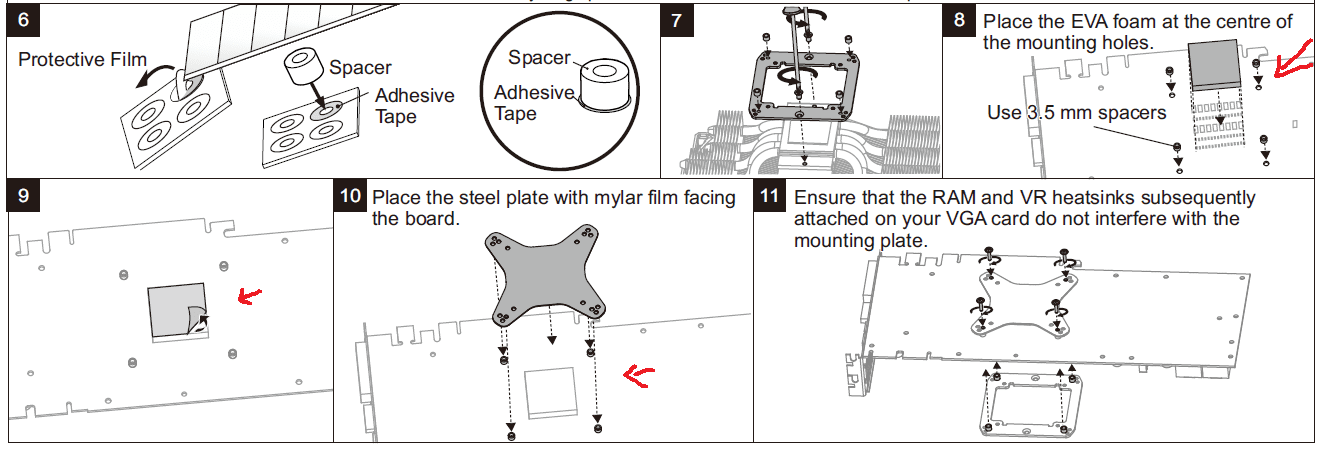 6

Protective Film

Spacer

Adhesive Tape

Spacer

Adhesive Tape

7

8 Place the EVA foam at the centre of the mounting holes.

Use 3.5 mm spacers

9

10 Place the steel plate with mylar film facing the board.

11 Ensure that the RAM and VR heatsinks subsequently attached on your VGA card do not interfere with the mounting plate.