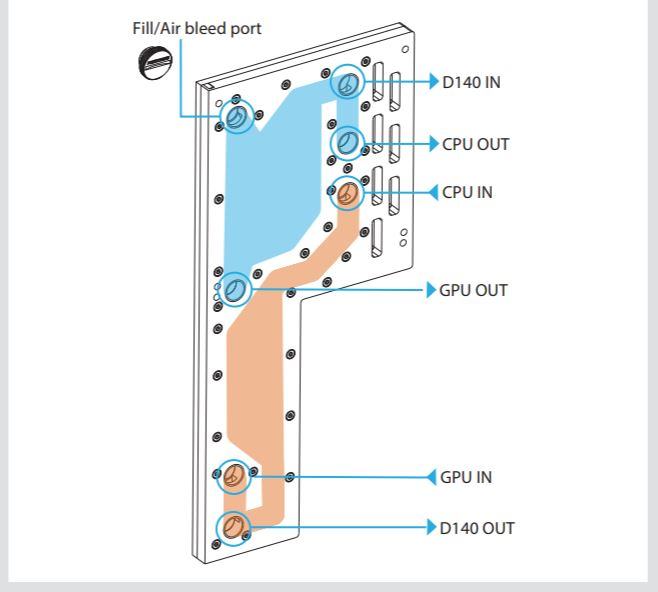 Fill/Air bleed port

D140 IN

CPU OUT

CPU IN

GPU OUT

GPU IN

D140 OUT