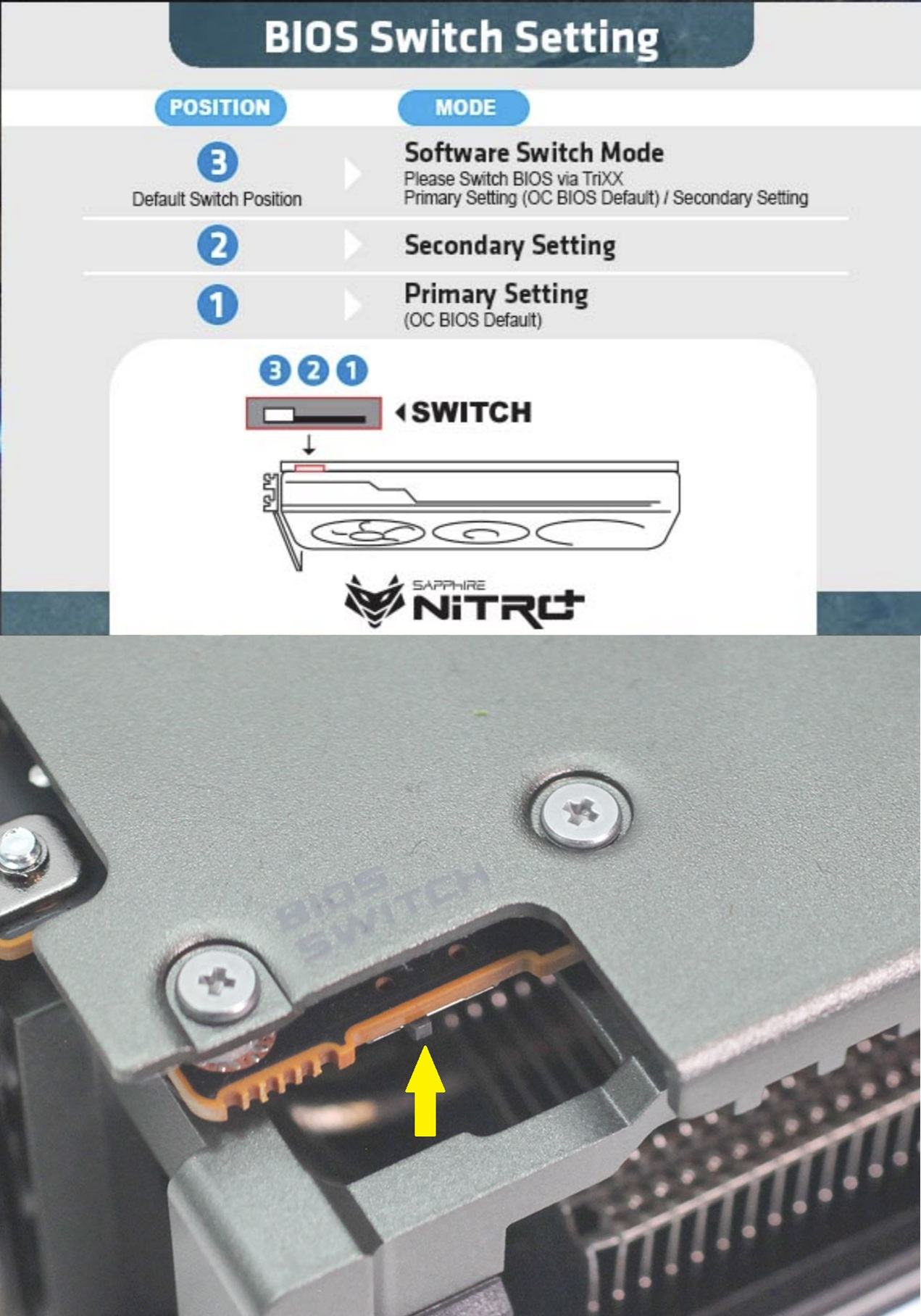 BIOS Switch Setting

| POSITION | MODE |
|---|---|
| 3 Default Switch Position | Software Switch Mode Please Switch BIOS via TriXX Primary Setting (OC BIOS Default) / Secondary Setting |
| 2 | Secondary Setting |
| 1 | Primary Setting (OC BIOS Default) |

3 2 1

SWITCH

SAPPHIRE NITRO+

BIOS SWITCH