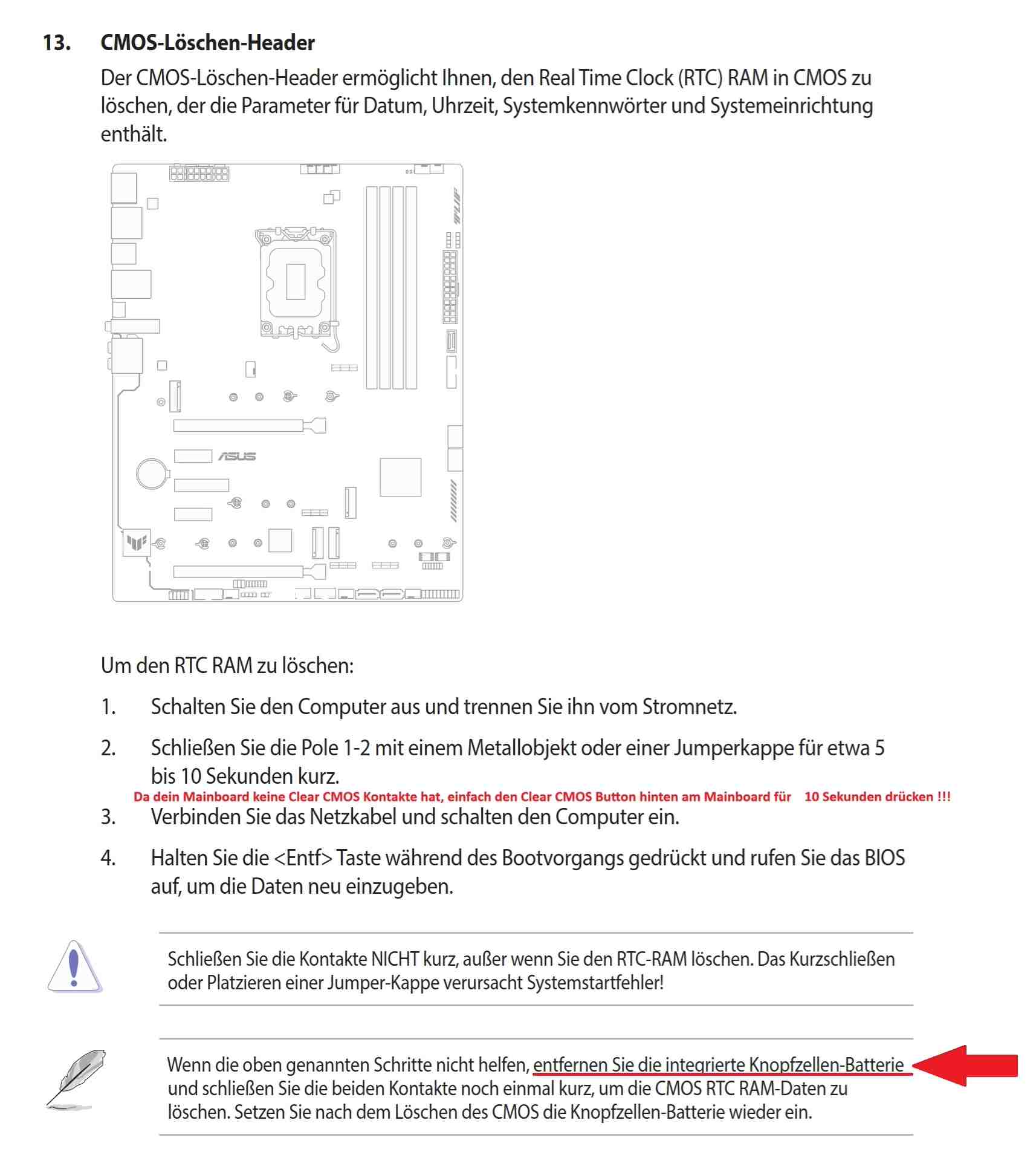 13. CMOS-Löschen-Header

Der CMOS-Löschen-Header ermöglicht Ihnen, den Real Time Clock (RTC) RAM in CMOS zu löschen, der die Parameter für Datum, Uhrzeit, Systemkennwörter und Systemeinrichtung enthält.

ASUS

Um den RTC RAM zu löschen:

1. Schalten Sie den Computer aus und trennen Sie ihn vom Stromnetz.

2. Schließen Sie die Pole 1-2 mit einem Metallobjekt oder einer Jumperkappe für etwa 5 bis 10 Sekunden kurz.

Da dein Mainboard keine Clear CMOS Kontakte hat, einfach den Clear CMOS Button hinten am Mainboard für 10 Sekunden drücken !!!

3. Verbinden Sie das Netzkabel und schalten den Computer ein.

4. Halten Sie die <Entf> Taste während des Bootvorgangs gedrückt und rufen Sie das BIOS auf, um die Daten neu einzugeben.

Schließen Sie die Kontakte NICHT kurz, außer wenn Sie den RTC-RAM löschen. Das Kurzschließen oder Platzieren einer Jumper-Kappe verursacht Systemstartfehler!

Wenn die oben genannten Schritte nicht helfen, entfernen Sie die integrierte Knopfzellen-Batterie und schließen Sie die beiden Kontakte noch einmal kurz, um die CMOS RTC RAM-Daten zu löschen. Setzen Sie nach dem Löschen des CMOS die Knopfzellen-Batterie wieder ein.