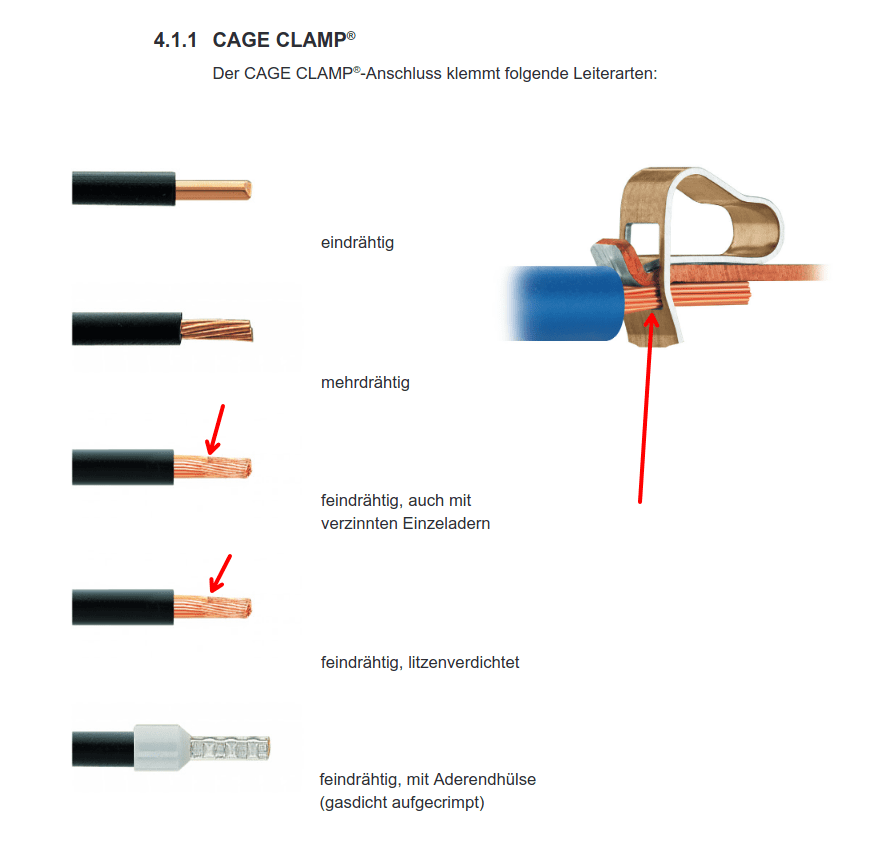 4.1.1 CAGE CLAMP®

Der CAGE CLAMP®-Anschluss klemmt folgende Leiterarten:

eindrähtig

mehrdrähtig

feindrähtig, auch mit verzinnten Einzeladern

feindrähtig, litzenverdichtet

feindrähtig, mit Aderendhülse (gasdicht aufgecrimpt)